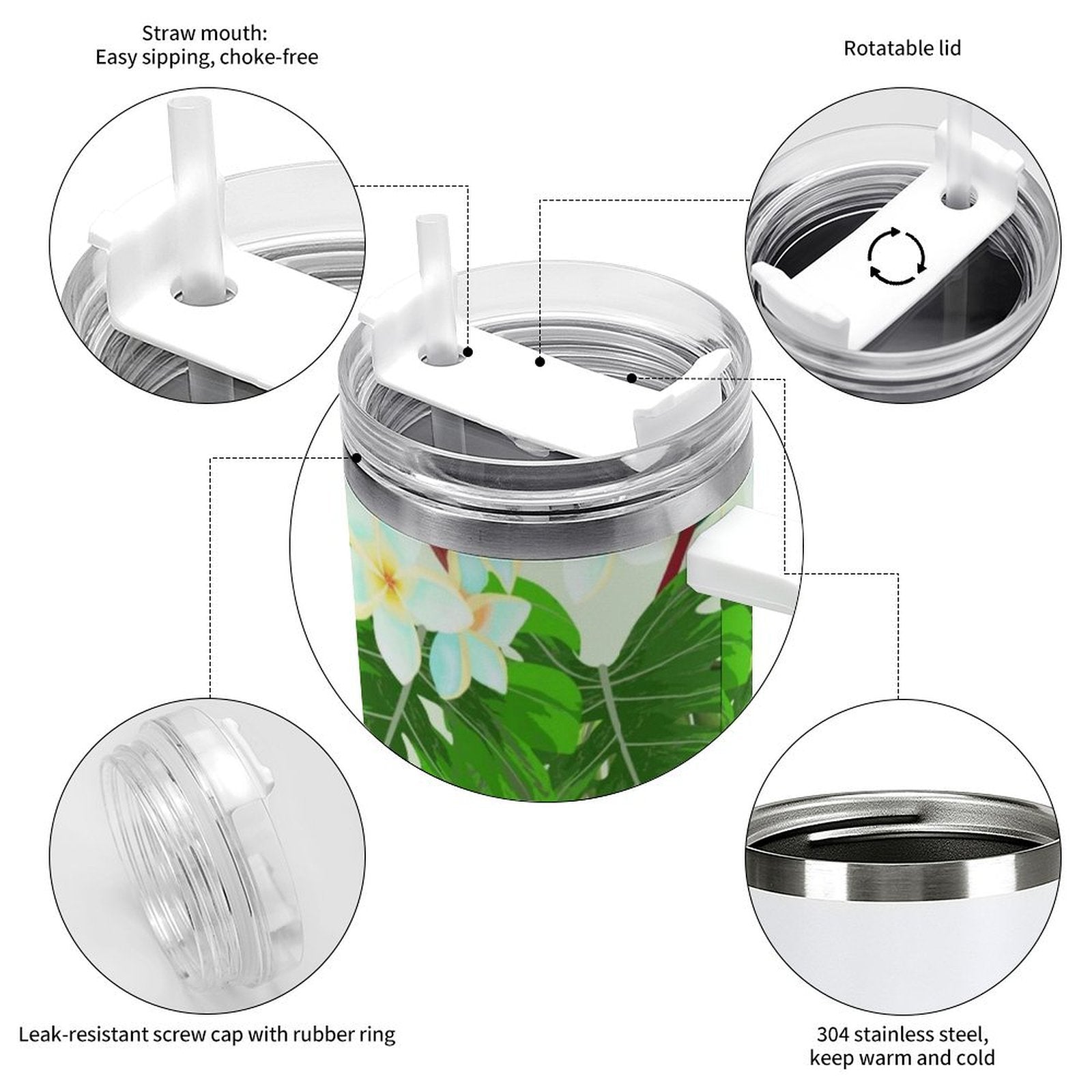 Straw mouth:
Easy sipping, choke-free

Rotatable lid

Leak-resistant screw cap with rubber ring

304 stainless steel,
keep warm and cold