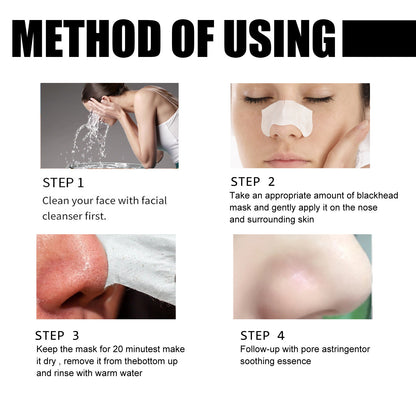 METHOD OF USING

STEP 1
Clean your face with facial cleanser first.

STEP 2
Take an appropriate amount of blackhead mask and gently apply it on the nose and surrounding skin

STEP 3
Keep the mask for 20 minutest make it dry , remove it from thebottom up and rinse with warm water

STEP 4
Follow-up with pore astringentor soothing essence