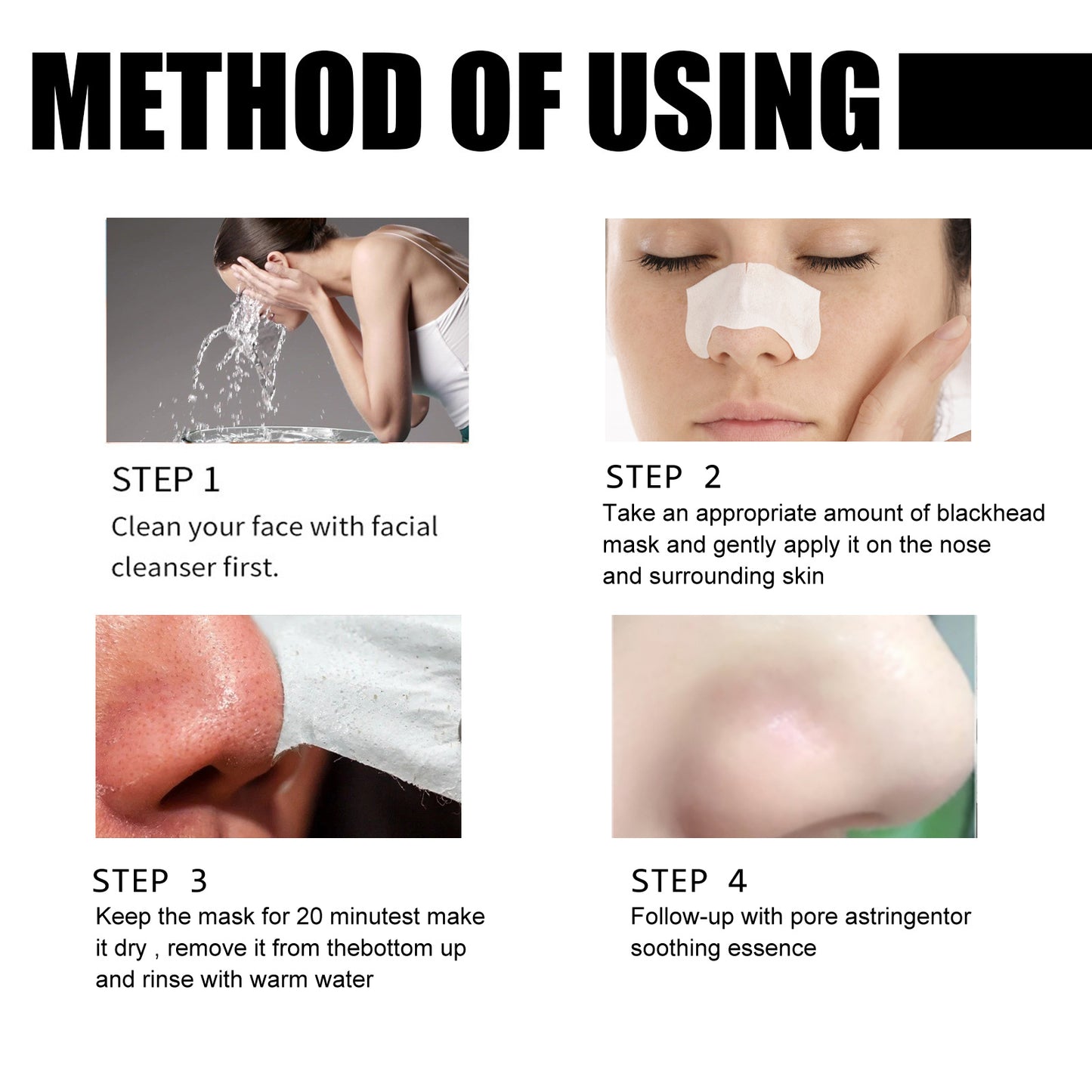 METHOD OF USING

STEP 1
Clean your face with facial cleanser first.

STEP 2
Take an appropriate amount of blackhead mask and gently apply it on the nose and surrounding skin

STEP 3
Keep the mask for 20 minutest make it dry , remove it from thebottom up and rinse with warm water

STEP 4
Follow-up with pore astringentor soothing essence