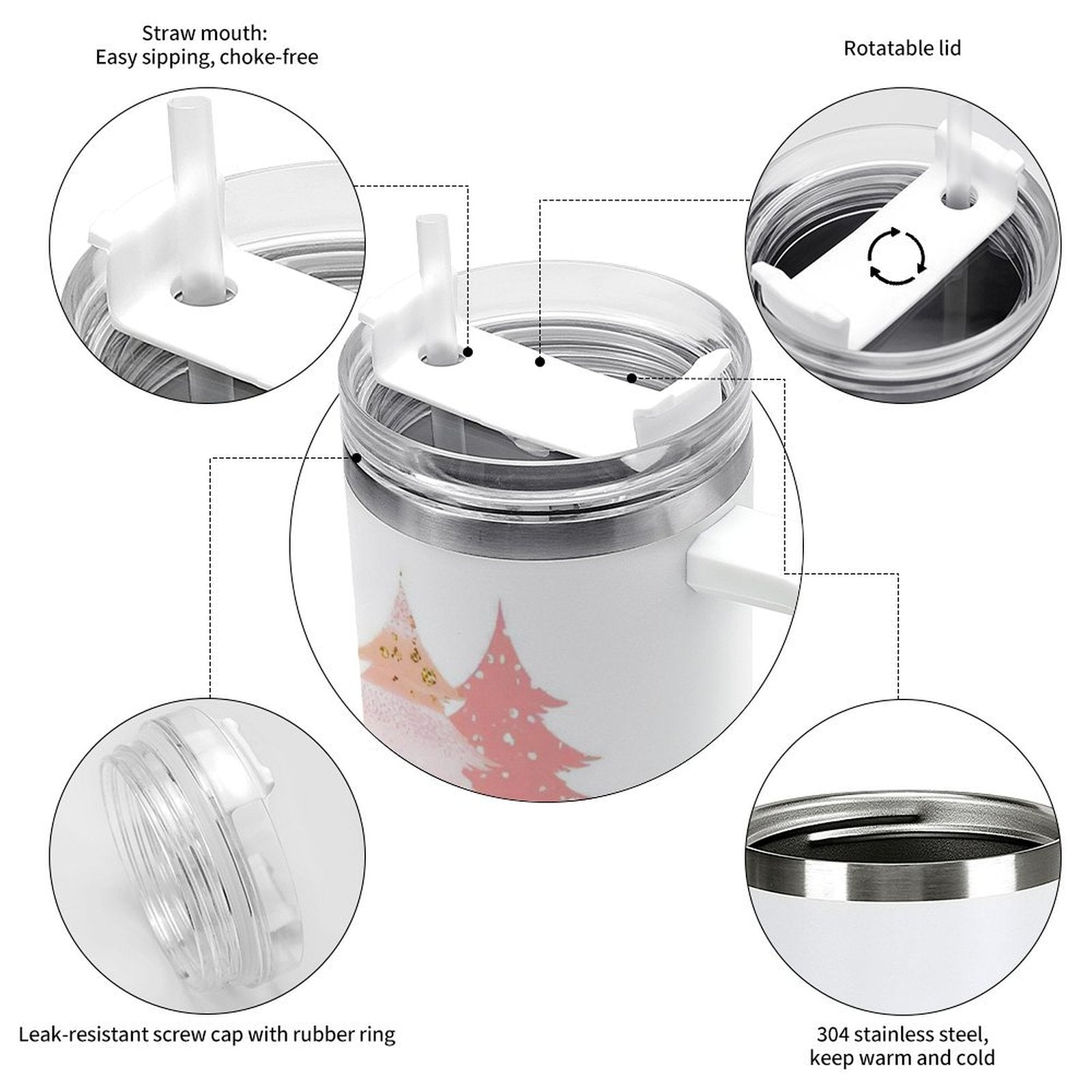 Straw mouth:
Easy sipping, choke-free

Rotatable lid

Leak-resistant screw cap with rubber ring

304 stainless steel,
keep warm and cold