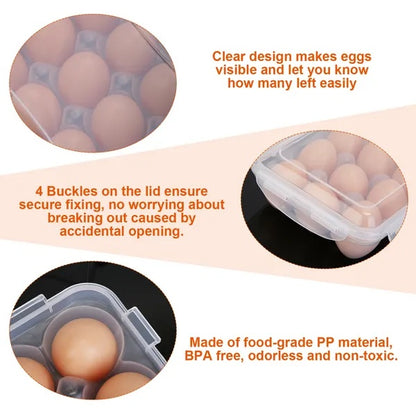 Clear design makes eggs visible and let you know how many left easily

4 Buckles on the lid ensure secure fixing, no worrying about breaking out caused by accidental opening.

Made of food-grade PP material, BPA free, odorless and non-toxic.