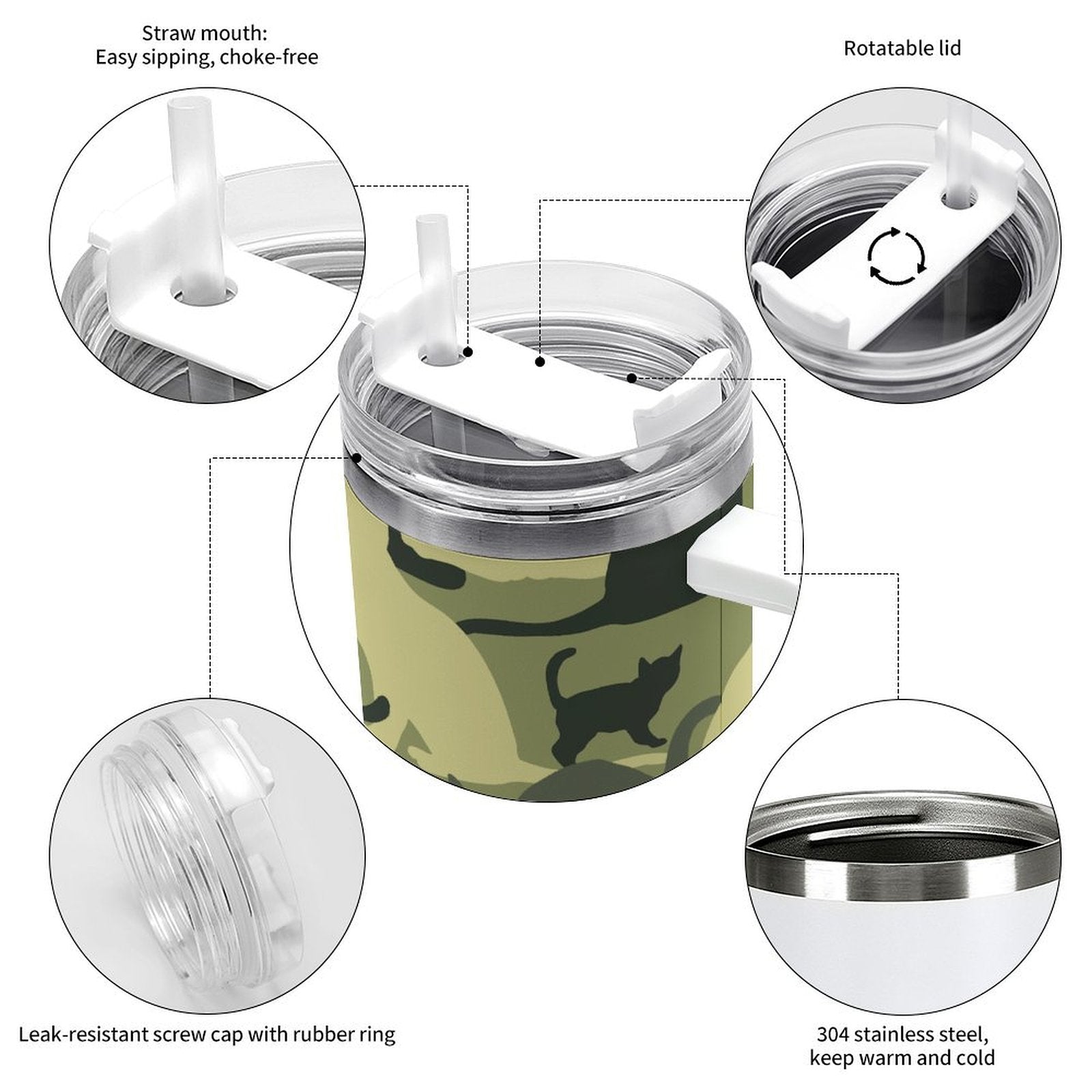 Straw mouth:
Easy sipping, choke-free

Rotatable lid

Leak-resistant screw cap with rubber ring

304 stainless steel,
keep warm and cold