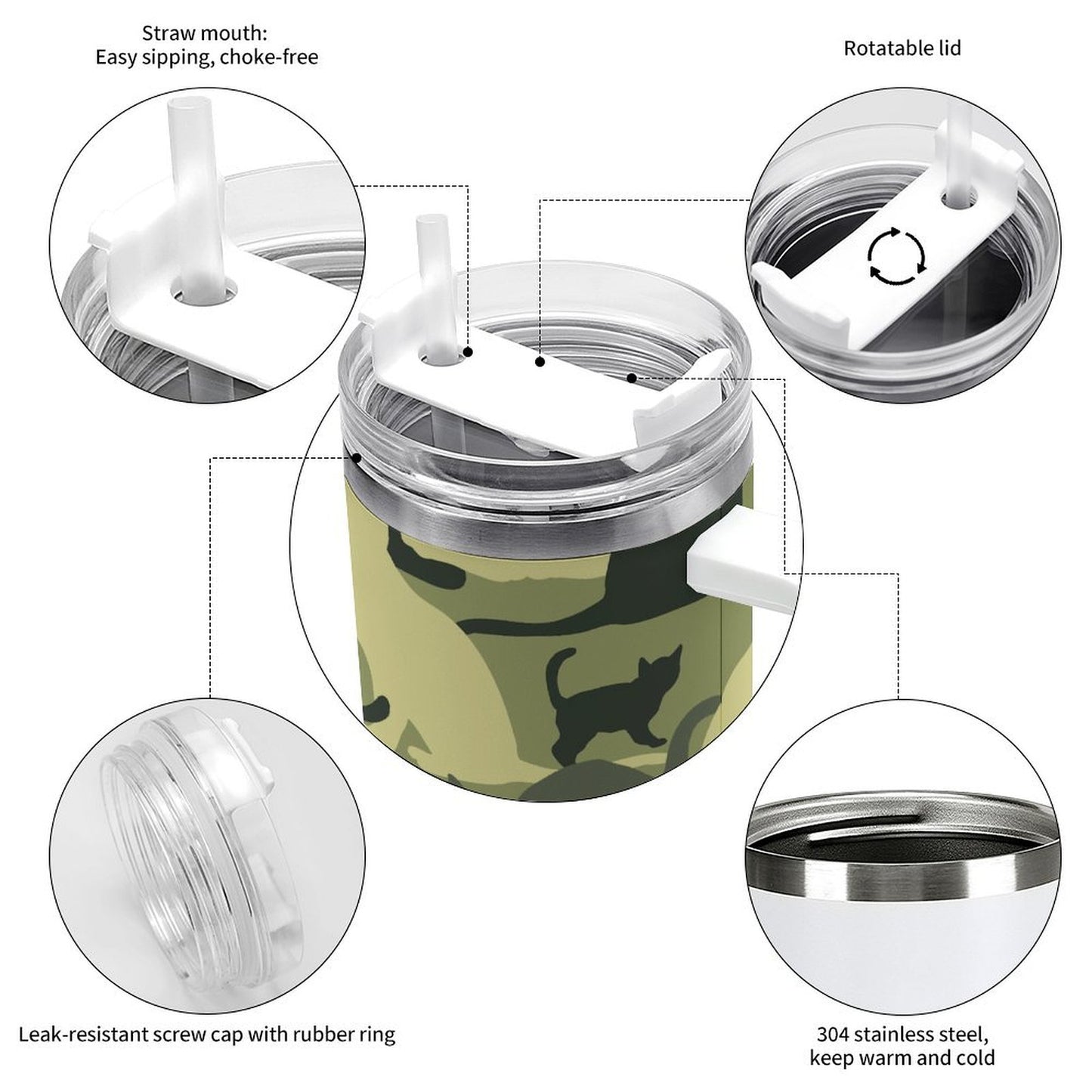 Straw mouth:
Easy sipping, choke-free

Rotatable lid

Leak-resistant screw cap with rubber ring

304 stainless steel,
keep warm and cold