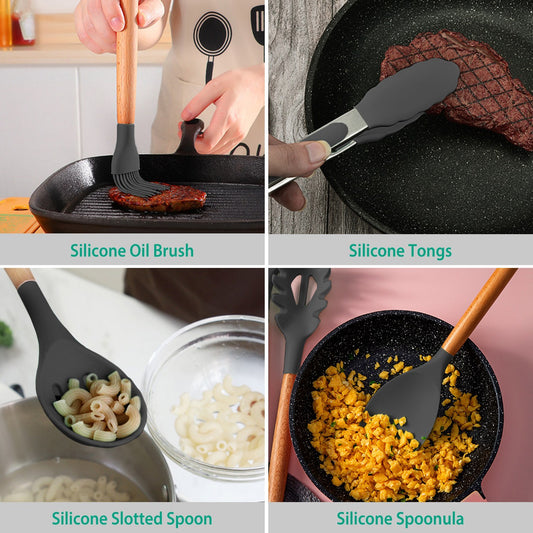 Silicone Oil Brush

Silicone Tongs

Silicone Slotted Spoon

Silicone Spoonula