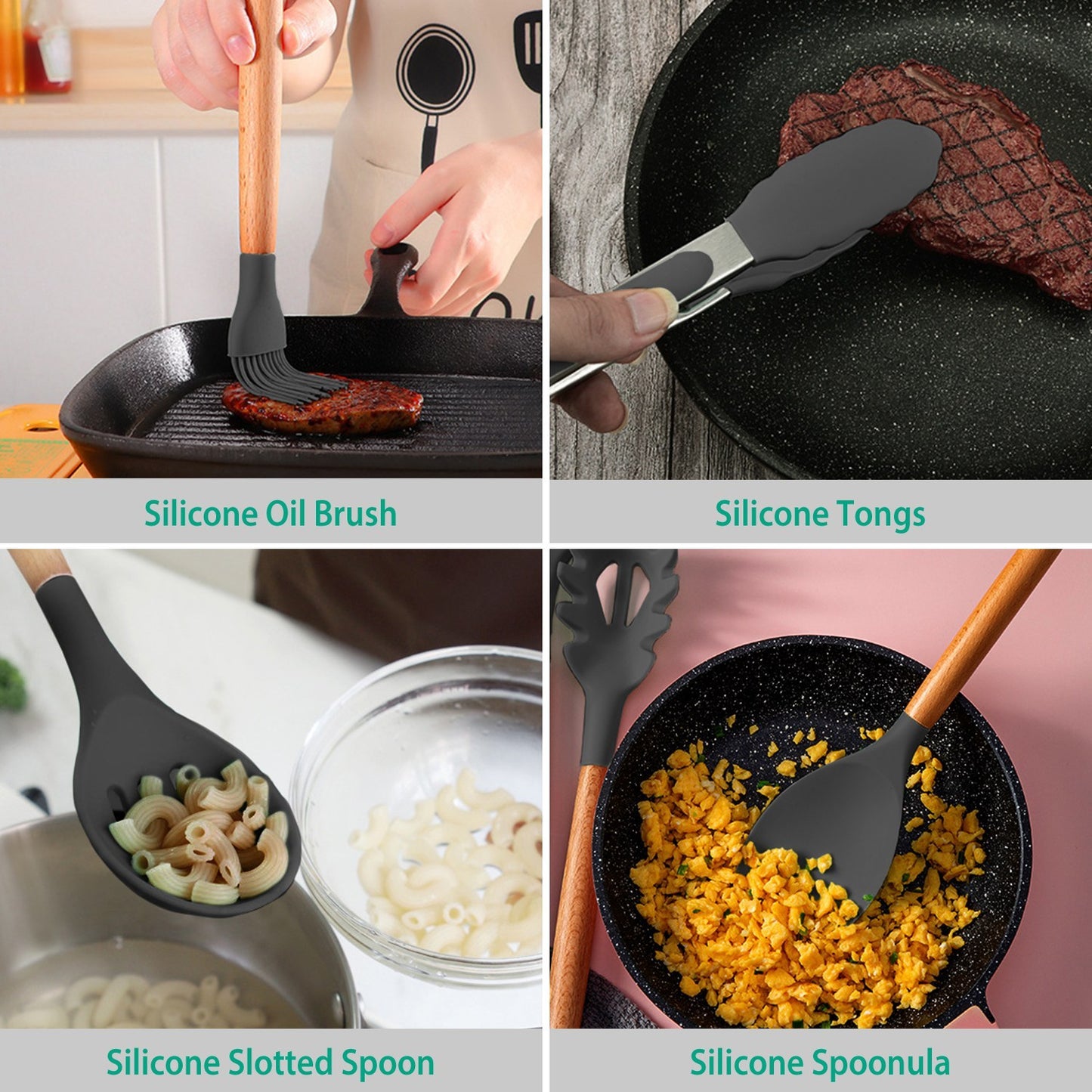 Silicone Oil Brush

Silicone Tongs

Silicone Slotted Spoon

Silicone Spoonula