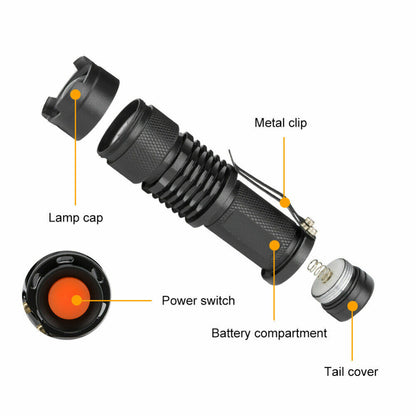 Metal clip

Lamp cap

Power switch

Battery compartment

Tail cover