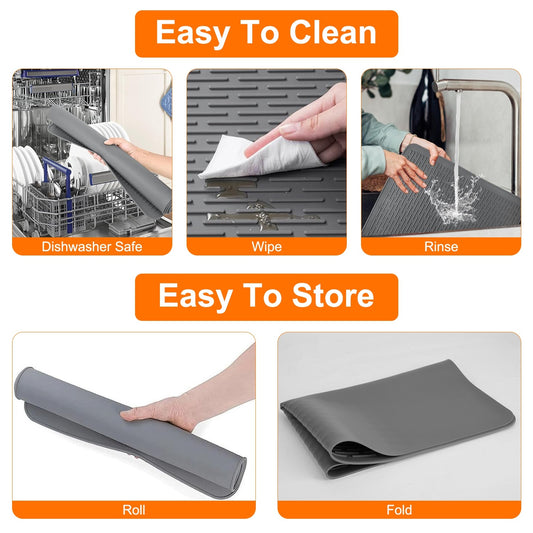 Easy To Clean

Dishwasher Safe

Wipe

Rinse

Easy To Store

Roll

Fold