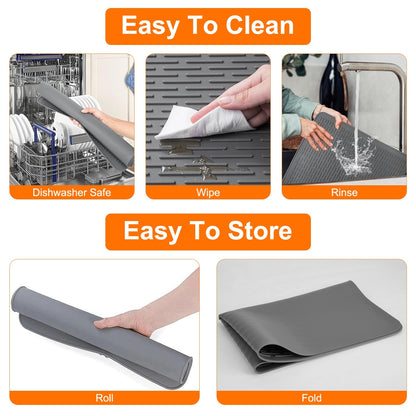 Easy To Clean

Dishwasher Safe

Wipe

Rinse

Easy To Store

Roll

Fold