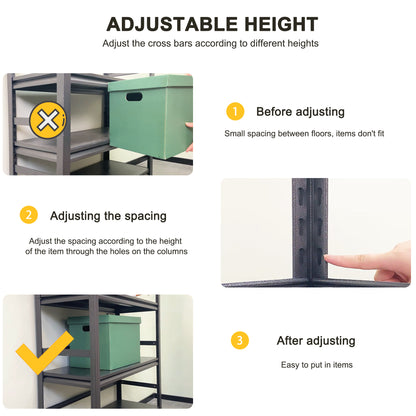 ADJUSTABLE HEIGHT

Adjust the cross bars according to different heights

1 Before adjusting

Small spacing between floors, items don't fit

2 Adjusting the spacing

Adjust the spacing according to the height of the item through the holes on the columns

3 After adjusting

Easy to put in items