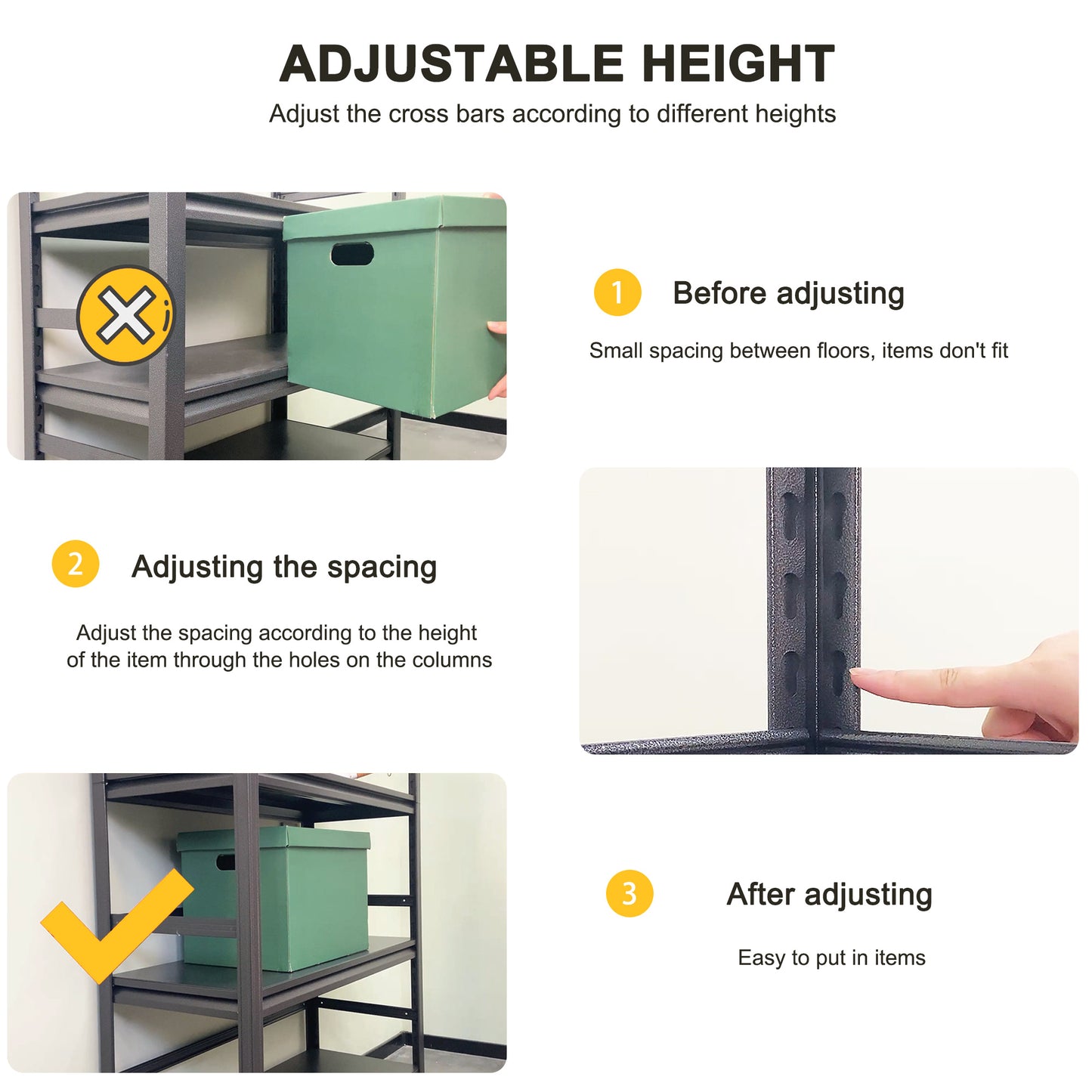 ADJUSTABLE HEIGHT
Adjust the cross bars according to different heights

1 Before adjusting
Small spacing between floors, items don't fit

2 Adjusting the spacing
Adjust the spacing according to the height of the item through the holes on the columns

3 After adjusting
Easy to put in items