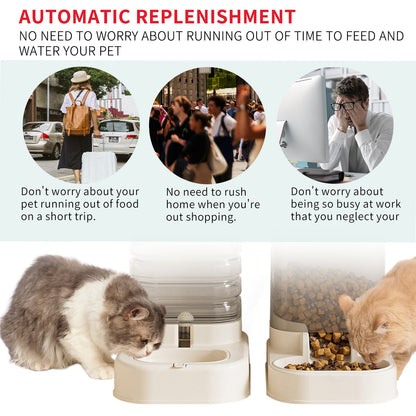 AUTOMATIC REPLENISHMENT

NO NEED TO WORRY ABOUT RUNNING OUT OF TIME TO FEED AND WATER YOUR PET

Don't worry about your pet running out of food on a short trip.

No need to rush home when you're out shopping.

Don't worry about being so busy at work that you neglect your