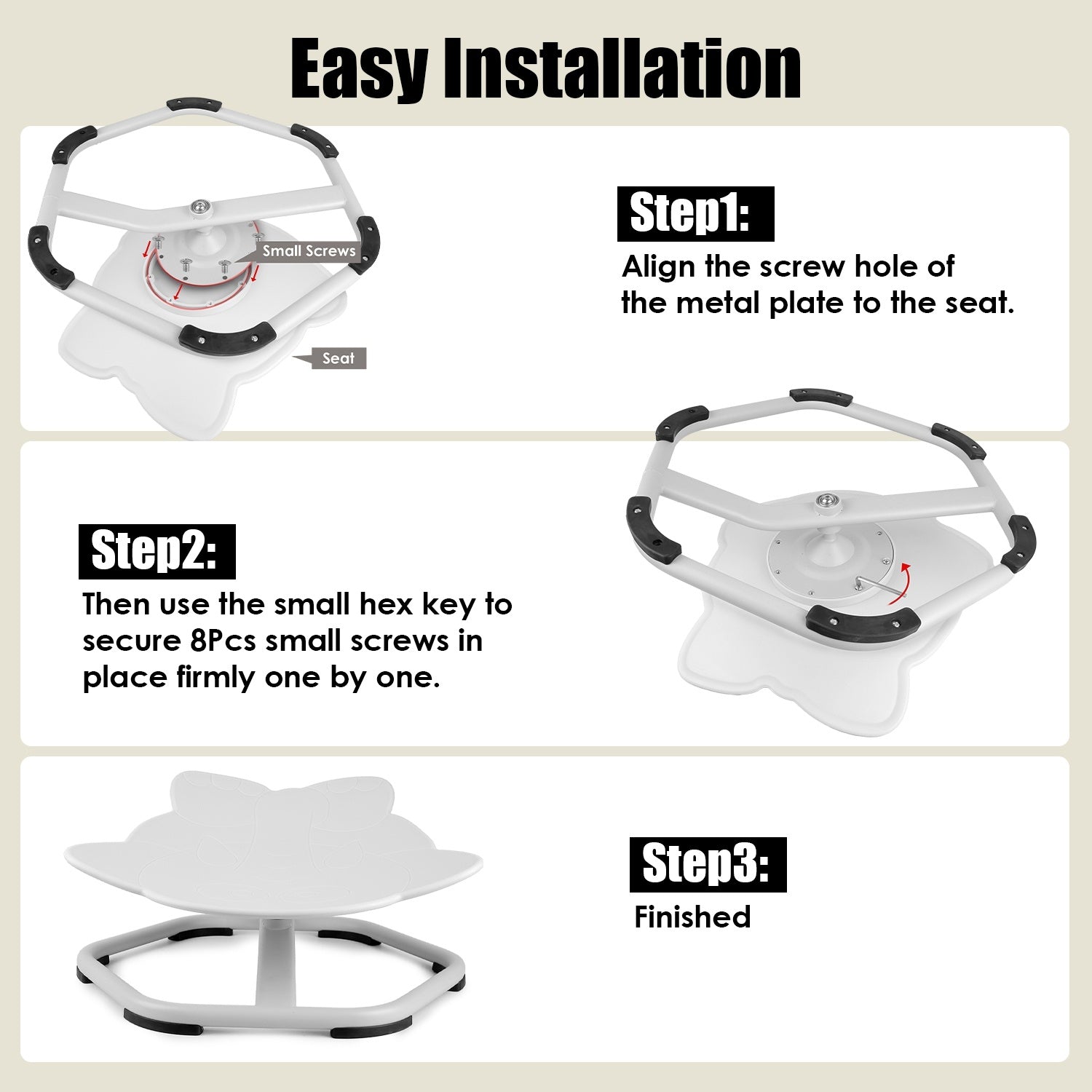 Easy Installation

Small Screws

Seat

Step1:

Align the screw hole of the metal plate to the seat.

Step2:

Then use the small hex key to secure 8Pcs small screws in place firmly one by one.

Step3:

Finished