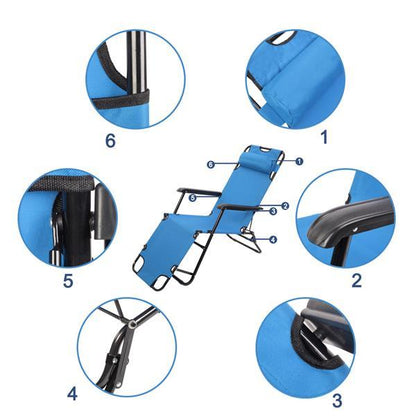 6
1
6
1
5
2
3
4
5
2
4
3