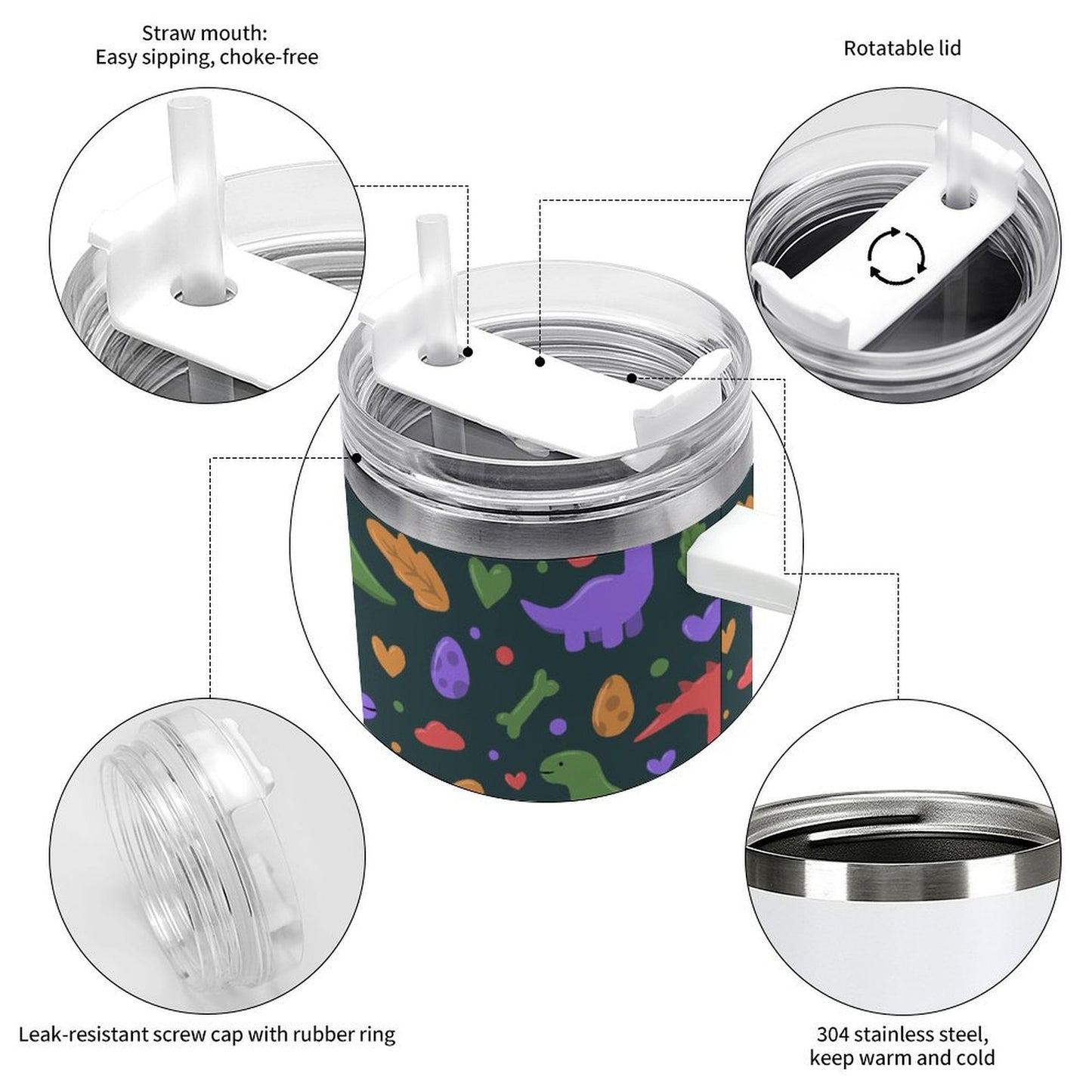 Straw mouth:
Easy sipping, choke-free

Rotatable lid

Leak-resistant screw cap with rubber ring

304 stainless steel,
keep warm and cold