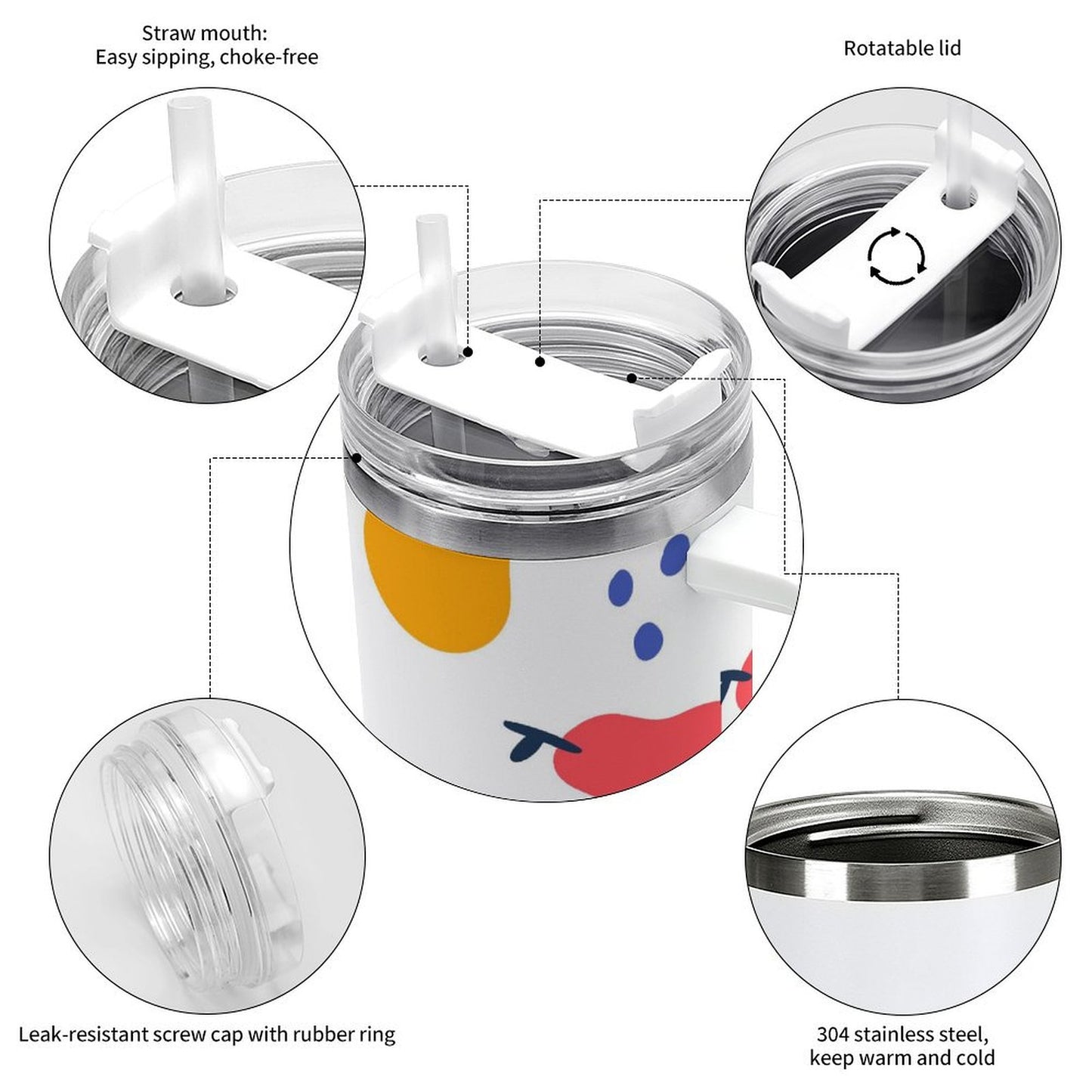 Straw mouth:
Easy sipping, choke-free

Rotatable lid

Leak-resistant screw cap with rubber ring

304 stainless steel,
keep warm and cold