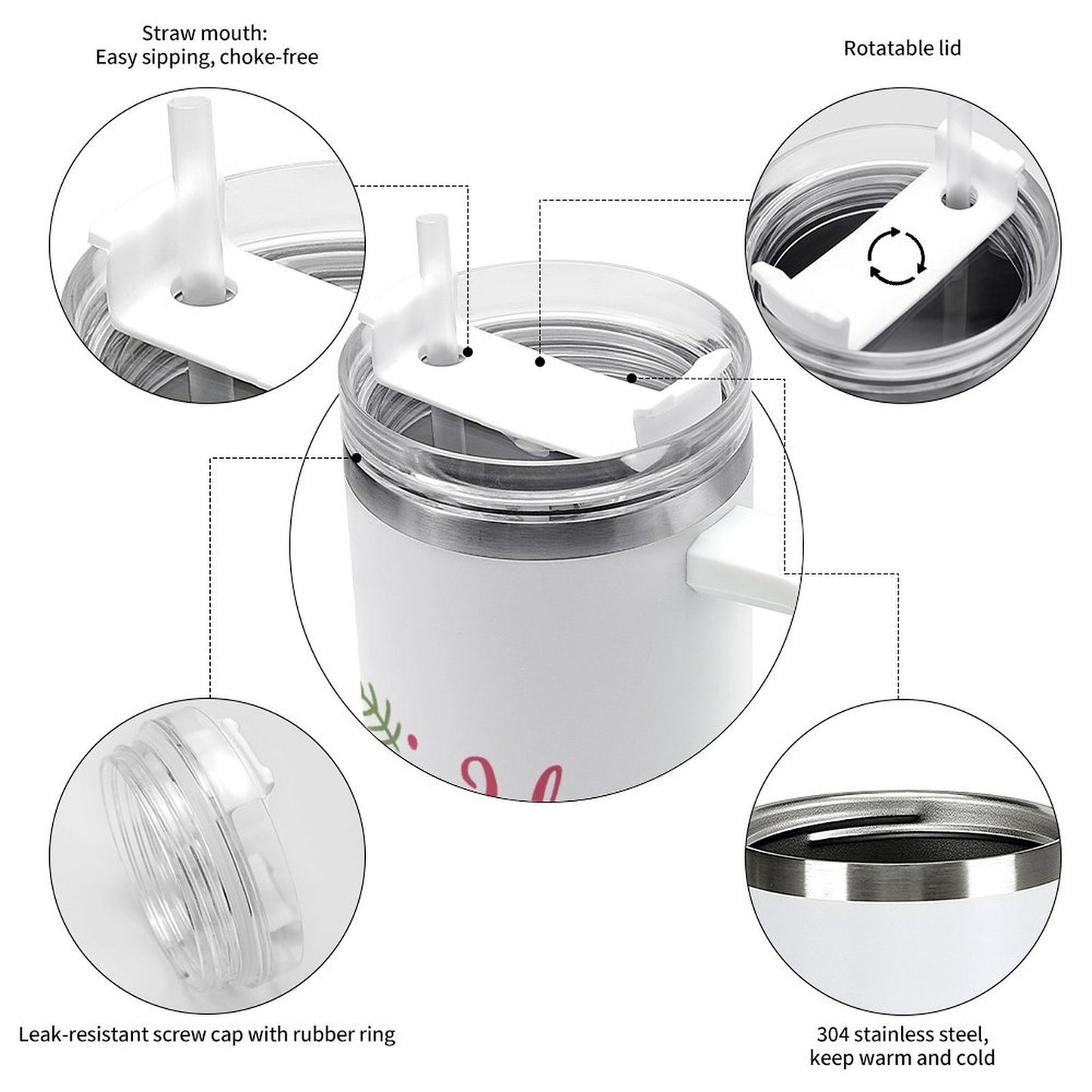 Straw mouth:
Easy sipping, choke-free

Rotatable lid

Leak-resistant screw cap with rubber ring

304 stainless steel,
keep warm and cold