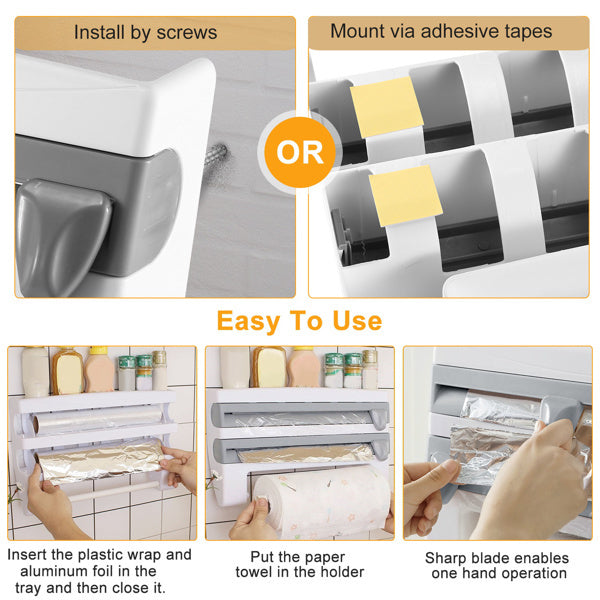 Install by screws

OR

Mount via adhesive tapes

Easy To Use

Insert the plastic wrap and aluminum foil in the tray and then close it.

Put the paper towel in the holder

Sharp blade enables one hand operation