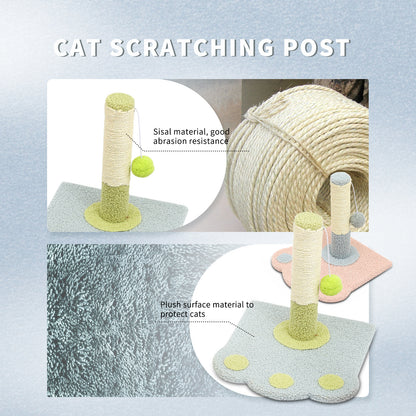 CAT SCRATCHING POST

Sisal material, good abrasion resistance

Plush surface material to protect cats