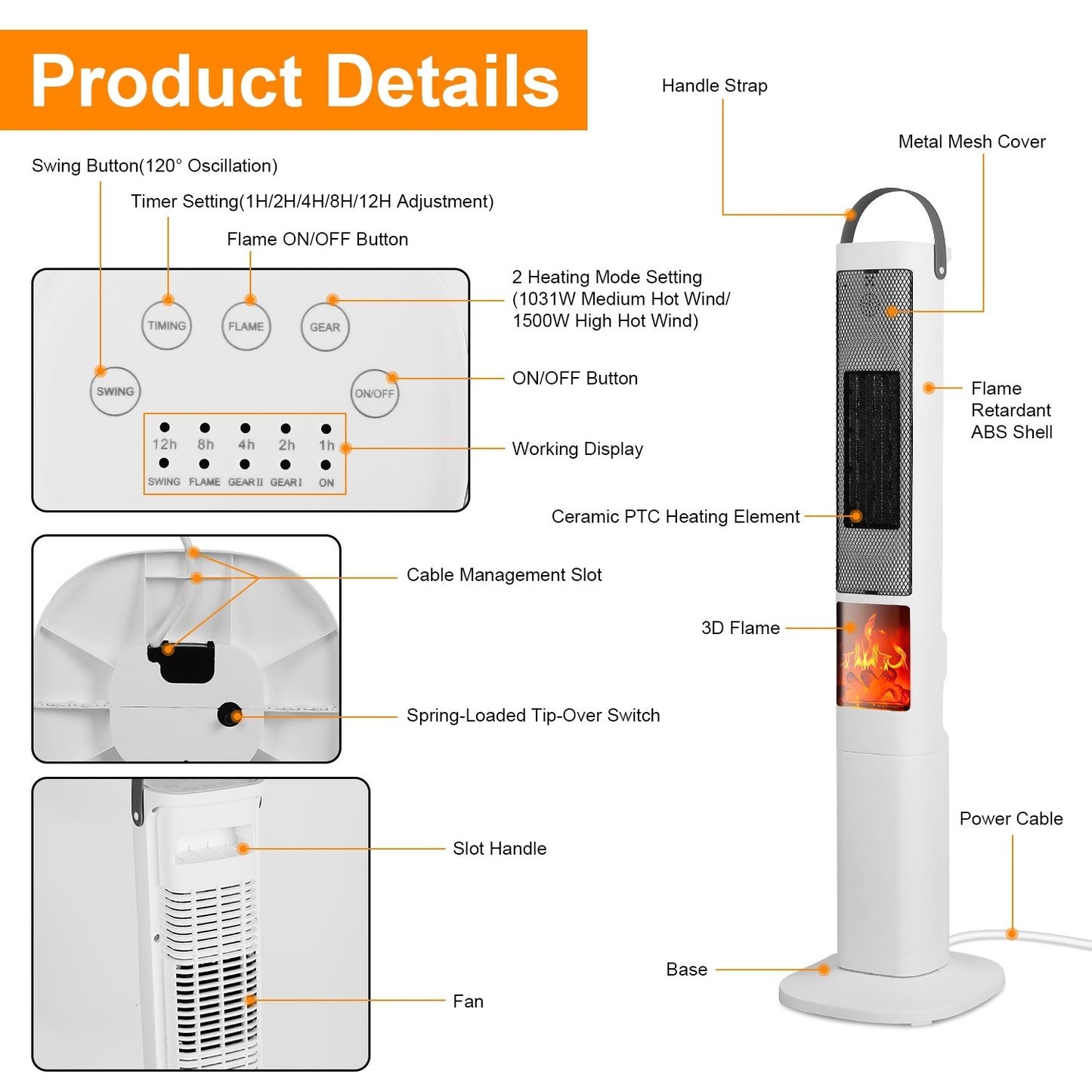 Product Details

Swing Button(120° Oscillation)

Timer Setting(1H/2H/4H/8H/12H Adjustment)

Flame ON/OFF Button

TIMING

FLAME

GEAR

SWING

ON/OFF

12h 8h 4h 2h 1h

SWING FLAME GEAR II GEAR I ON

2 Heating Mode Setting (1031W Medium Hot Wind/ 1500W High Hot Wind)

ON/OFF Button

Working Display

Cable Management Slot

Spring-Loaded Tip-Over Switch

Slot Handle

Fan

Handle Strap

Metal Mesh Cover

Flame Retardant ABS Shell

Ceramic PTC Heating Element

3D Flame

Power Cable

Base