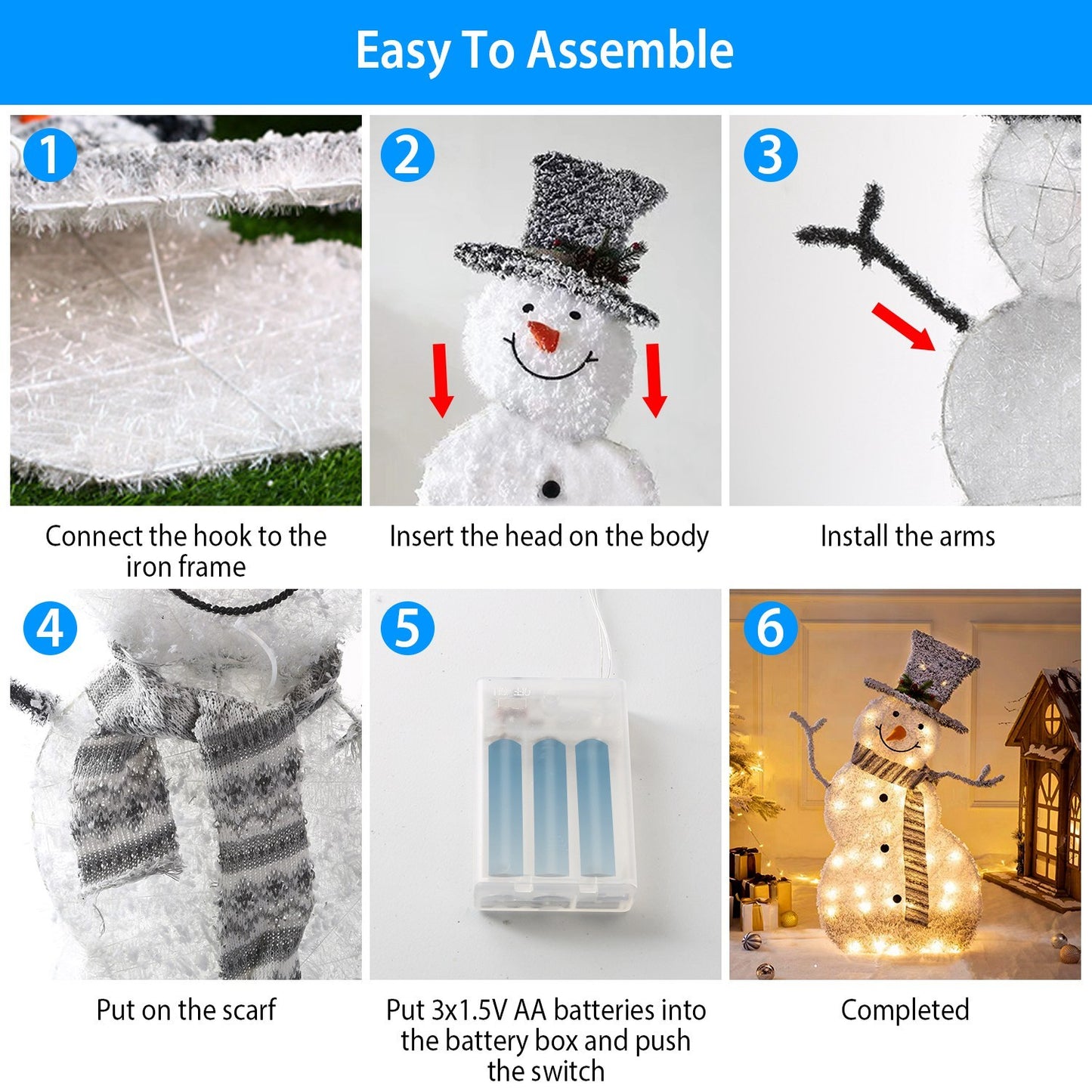 Easy To Assemble

1

Connect the hook to the iron frame

2

Insert the head on the body

3

Install the arms

4

Put on the scarf

5

Put 3x1.5V AA batteries into the battery box and push the switch

6

Completed