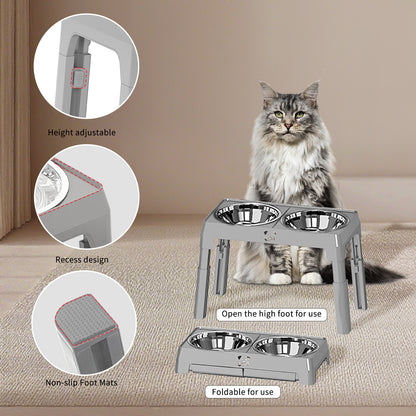 Height adjustable

Recess design

Non-slip Foot Mats

Open the high foot for use

Foldable for use