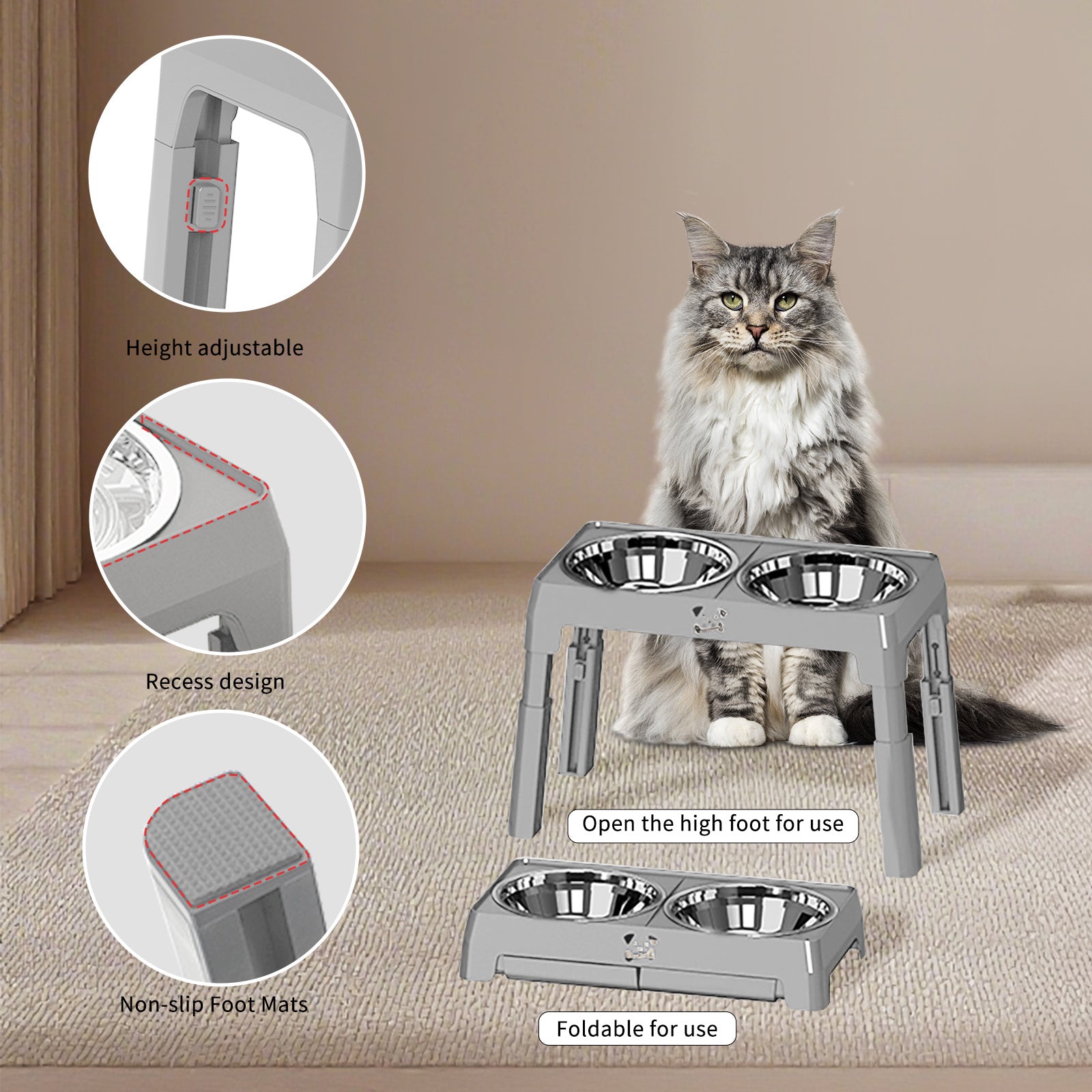 Height adjustable

Recess design

Non-slip Foot Mats

Open the high foot for use

Foldable for use