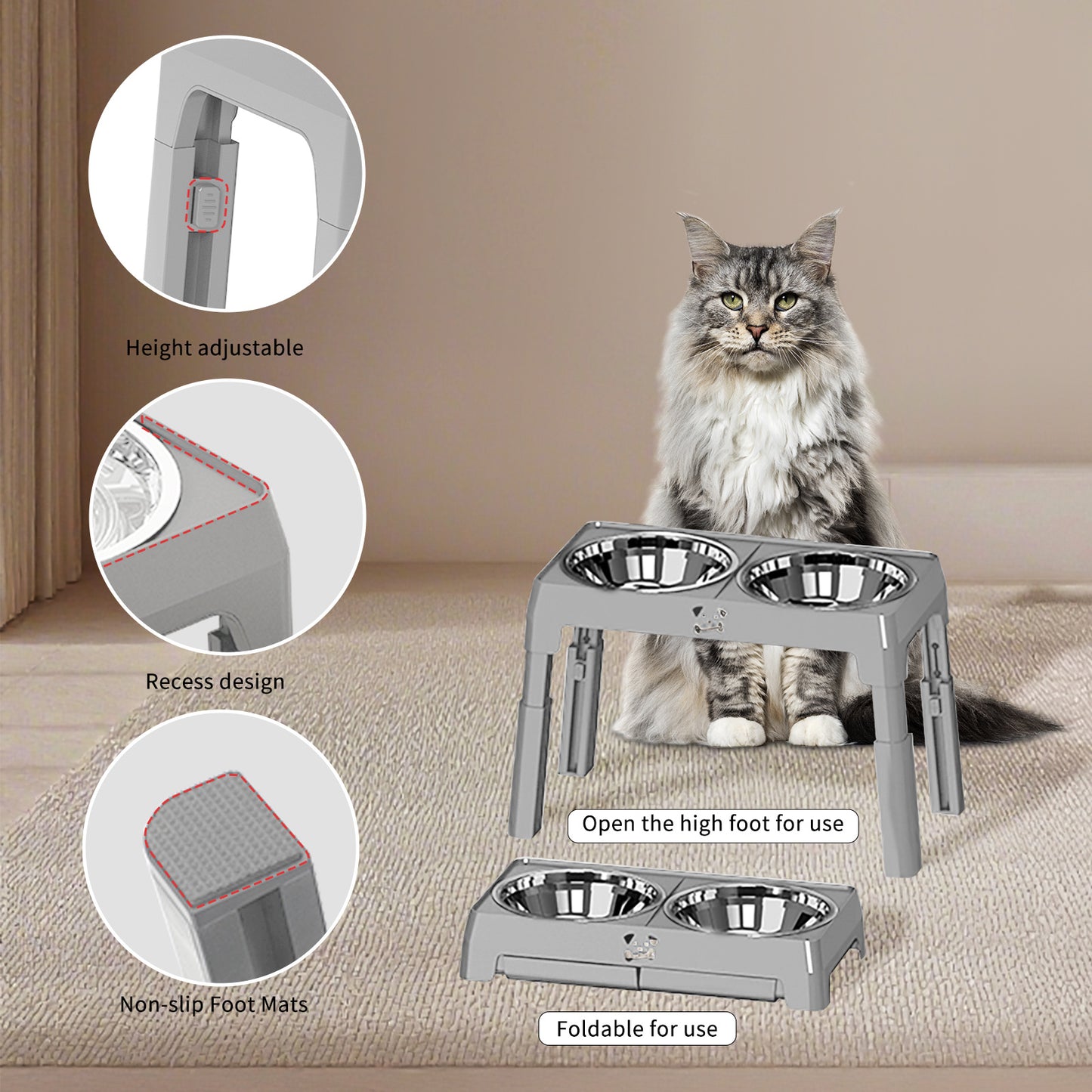 Height adjustable

Recess design

Non-slip Foot Mats

Open the high foot for use

Foldable for use