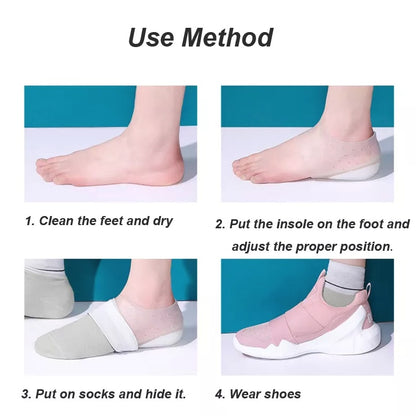 Use Method

1. Clean the feet and dry

2. Put the insole on the foot and adjust the proper position.

3. Put on socks and hide it.

4. Wear shoes