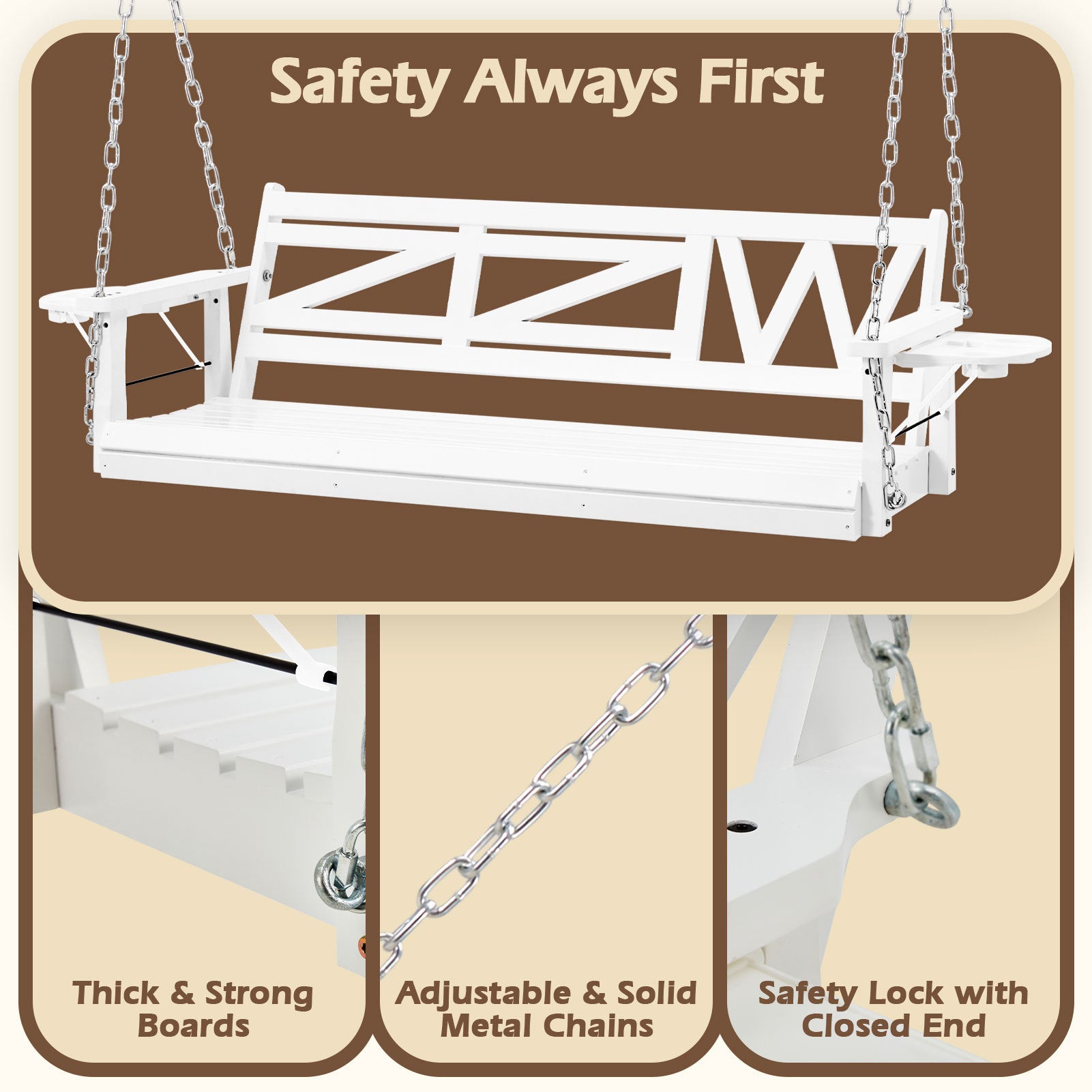 Safety Always First

Thick & Strong Boards

Adjustable & Solid Metal Chains

Safety Lock with Closed End