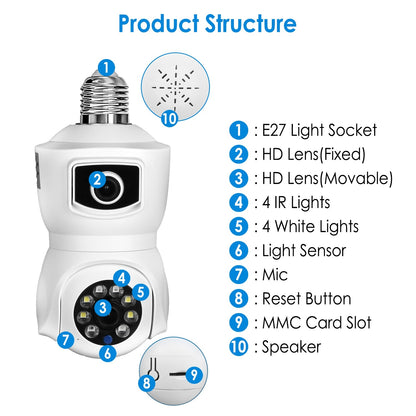 Product Structure

1
10
2
4
5
3
7
6
8
9

1 : E27 Light Socket
2 : HD Lens(Fixed)
3 : HD Lens(Movable)
4 : 4 IR Lights
5 : 4 White Lights
6 : Light Sensor
7 : Mic
8 : Reset Button
9 : MMC Card Slot
10 : Speaker