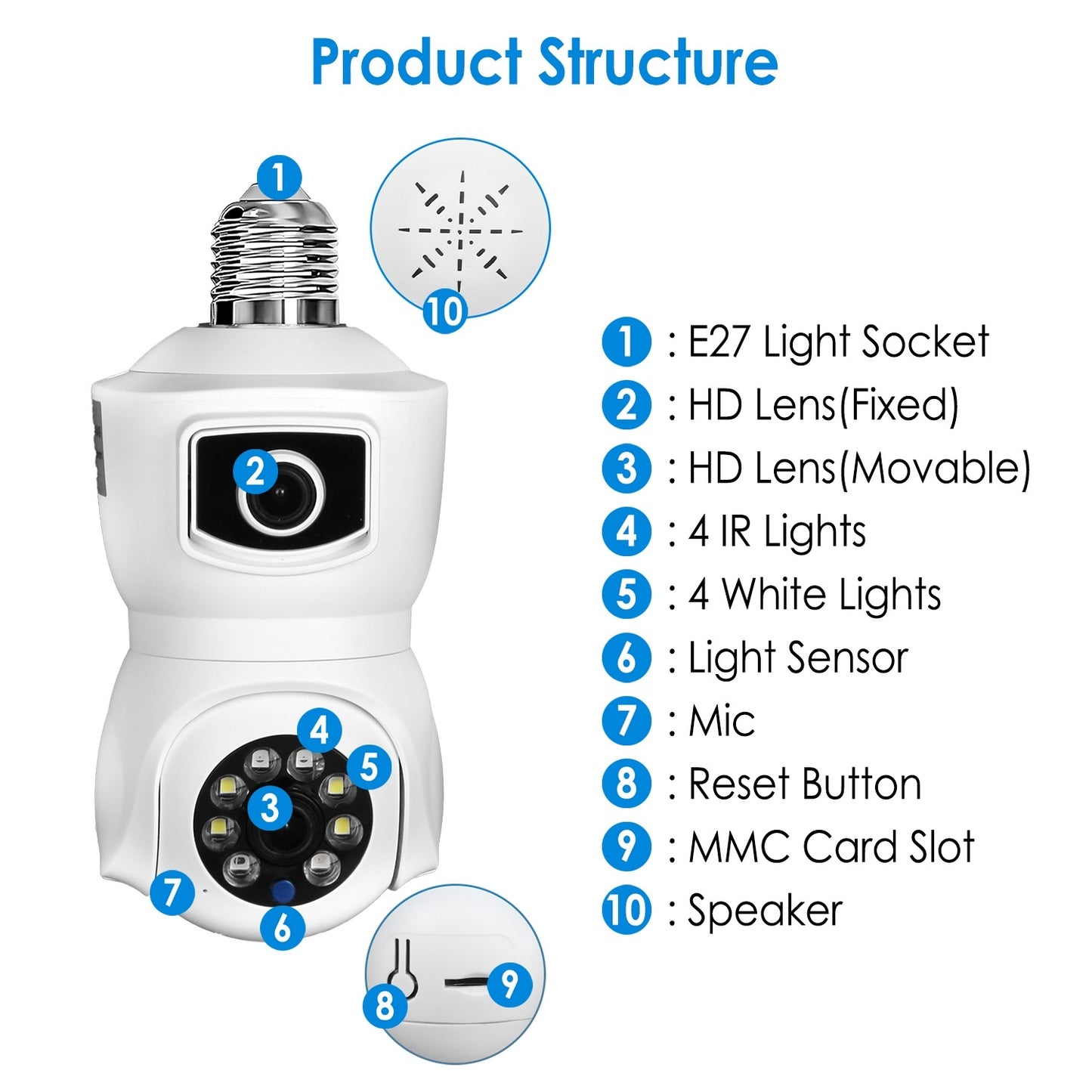 Product Structure

1
10
2
4
5
3
7
6
8
9

1 : E27 Light Socket
2 : HD Lens(Fixed)
3 : HD Lens(Movable)
4 : 4 IR Lights
5 : 4 White Lights
6 : Light Sensor
7 : Mic
8 : Reset Button
9 : MMC Card Slot
10 : Speaker