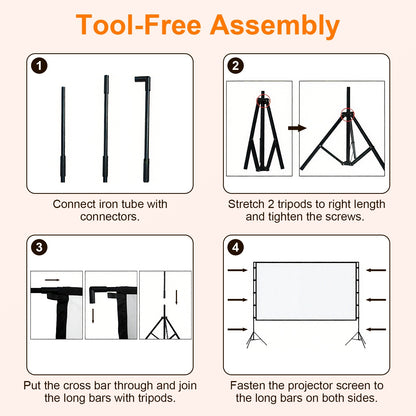 Tool-Free Assembly

1

Connect iron tube with connectors.

2

Stretch 2 tripods to right length and tighten the screws.

3

Put the cross bar through and join the long bars with tripods.

4

Fasten the projector screen to the long bars on both sides.