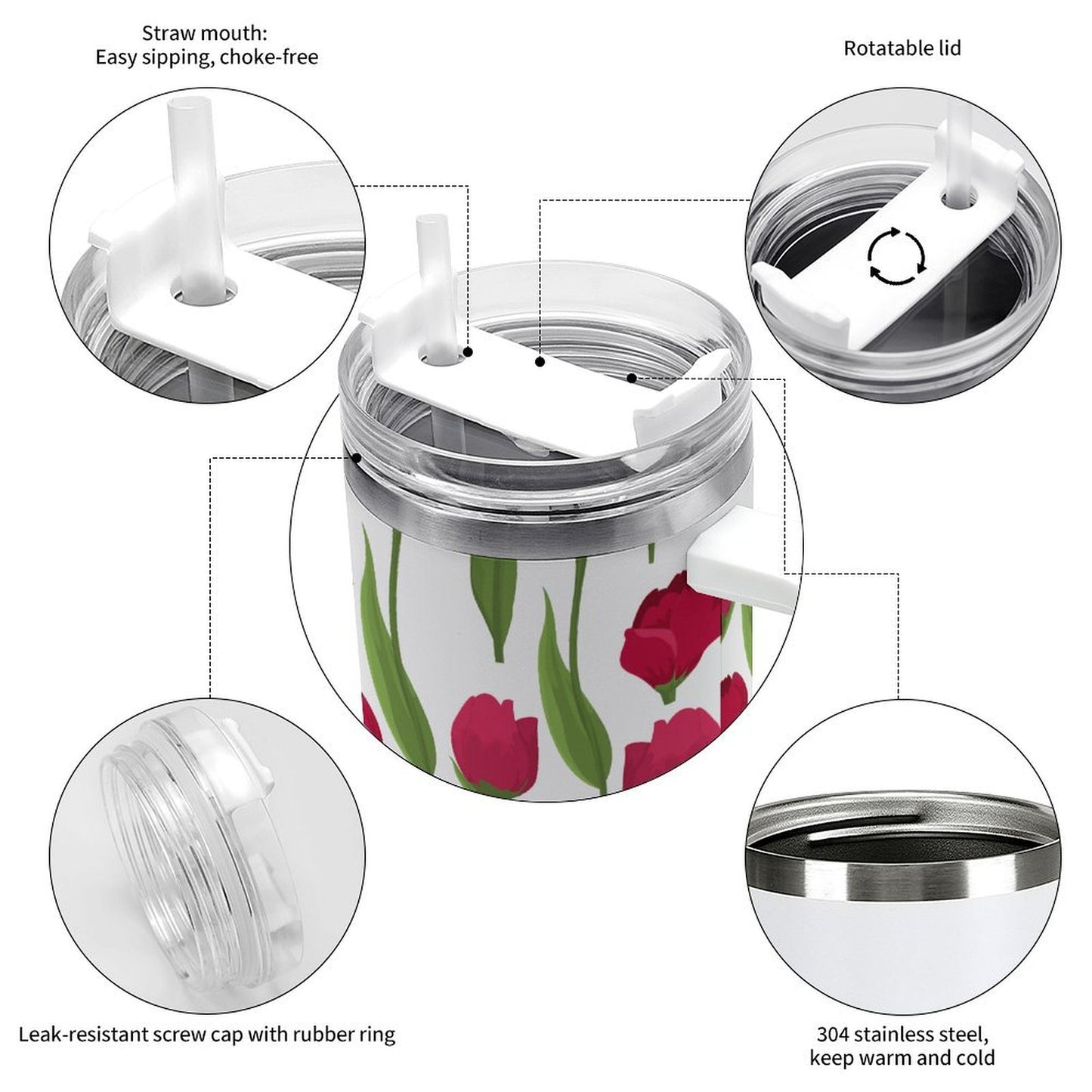 Straw mouth:
Easy sipping, choke-free

Rotatable lid

Leak-resistant screw cap with rubber ring

304 stainless steel,
keep warm and cold