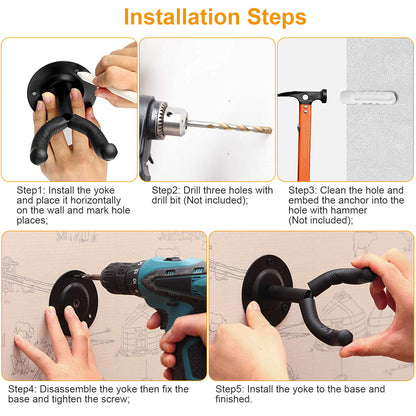 Installation Steps

Step1: Install the yoke and place it horizontally on the wall and mark hole places;

Step2: Drill three holes with drill bit (Not included);

Step3: Clean the hole and embed the anchor into the hole with hammer (Not included);

Step4: Disassemble the yoke then fix the base and tighten the screw;

Step5: Install the yoke to the base and finished.