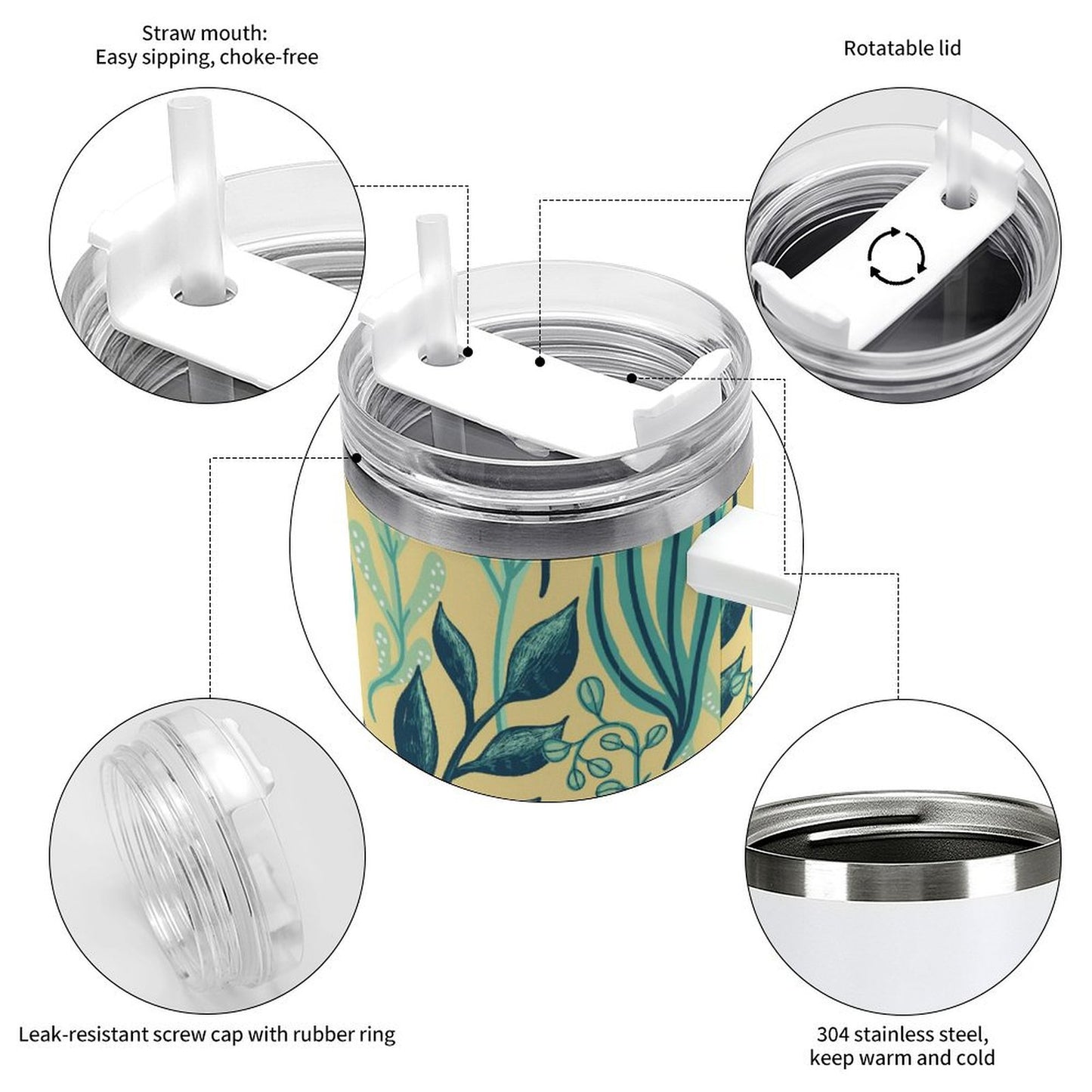 Straw mouth:
Easy sipping, choke-free

Rotatable lid

Leak-resistant screw cap with rubber ring

304 stainless steel,
keep warm and cold