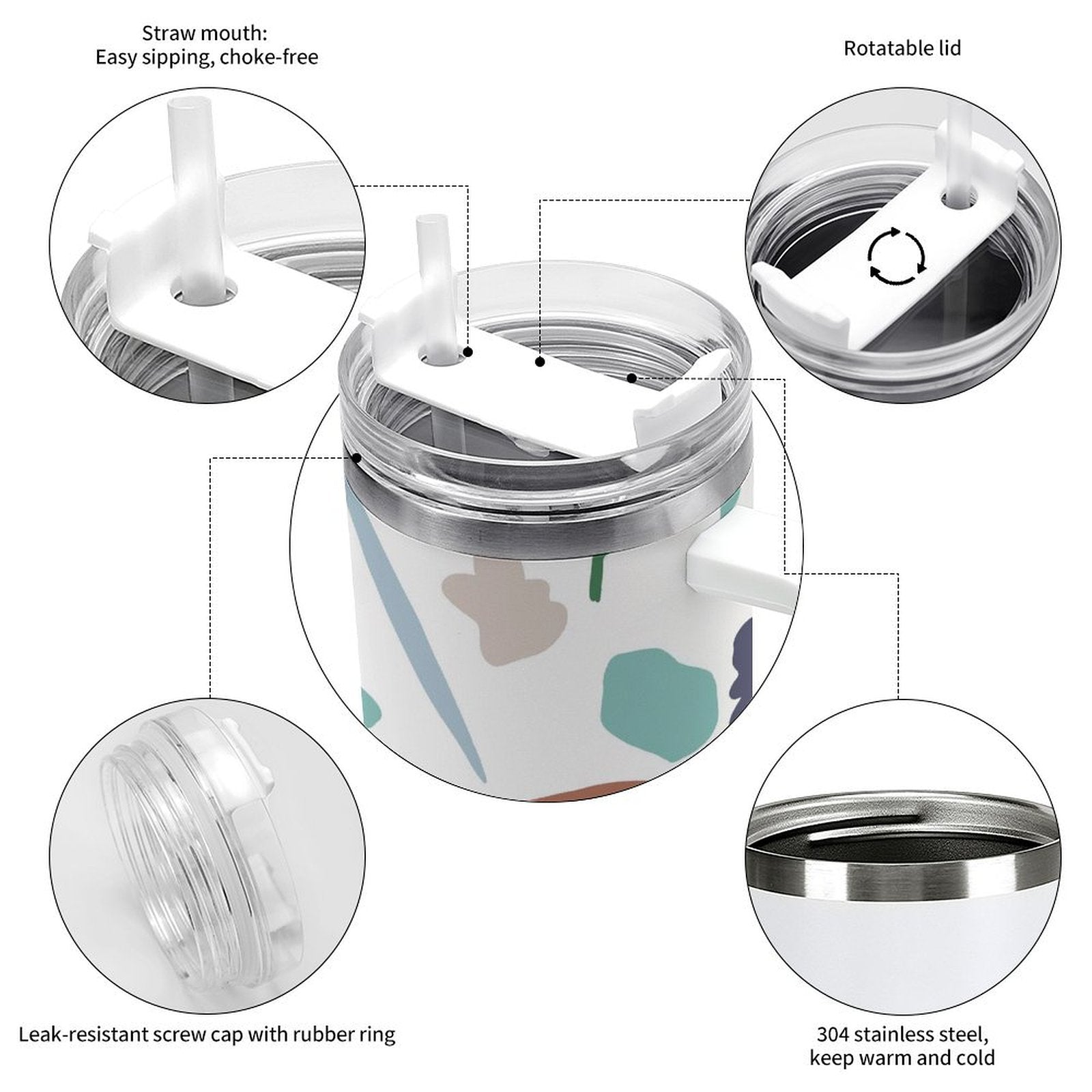 Straw mouth:
Easy sipping, choke-free

Rotatable lid

Leak-resistant screw cap with rubber ring

304 stainless steel,
keep warm and cold