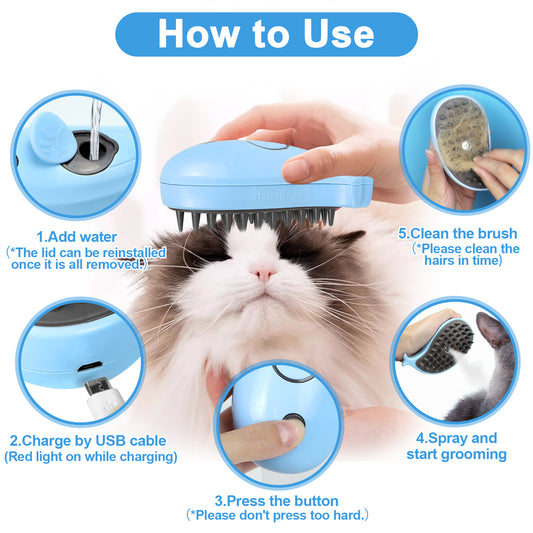 How to Use

1.Add water
(*The lid can be reinstalled once it is all removed.)

5.Clean the brush
(*Please clean the hairs in time)

2.Charge by USB cable
(Red light on while charging)

4.Spray and start grooming

3.Press the button
(*Please don't press too hard.)