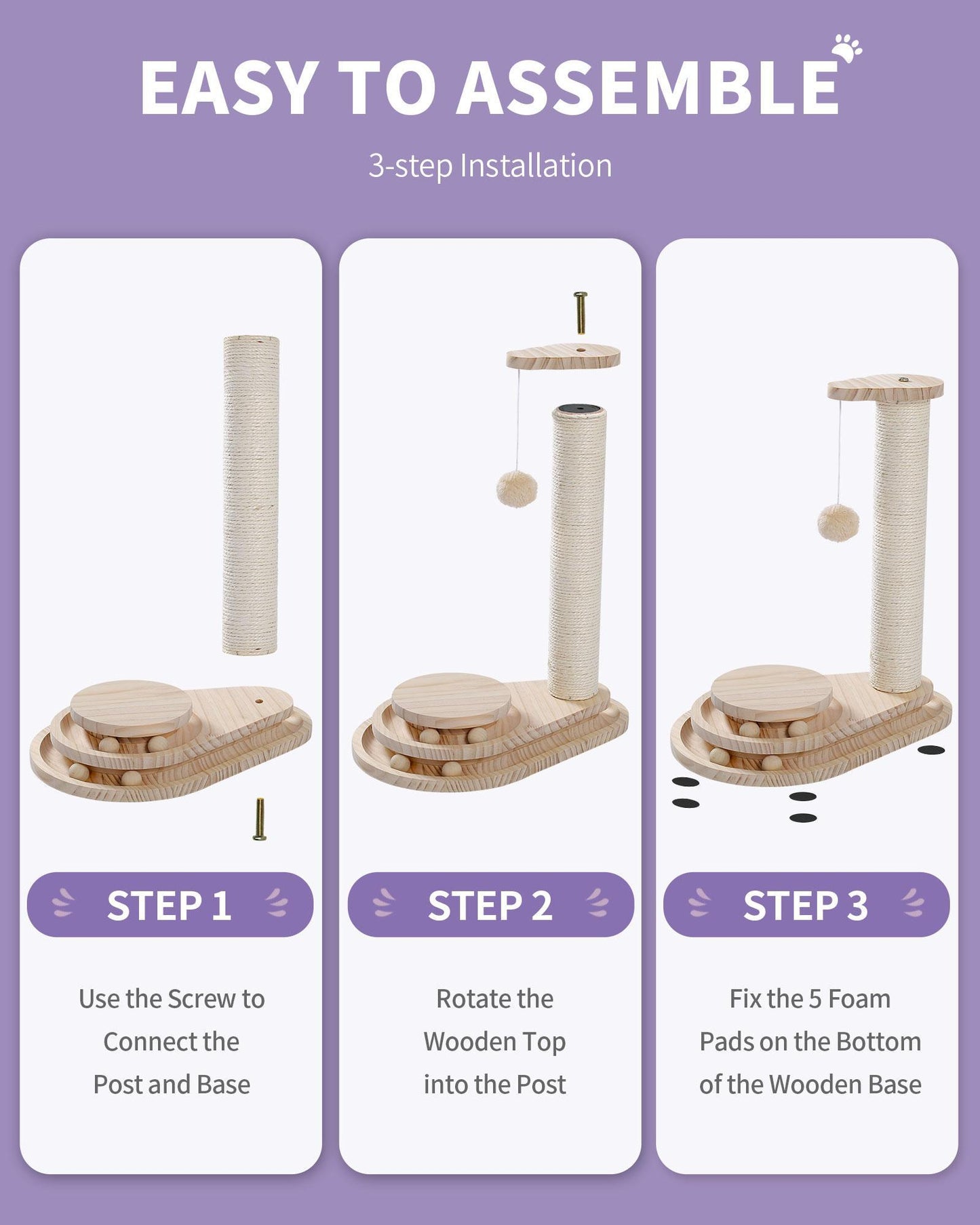 EASY TO ASSEMBLE

3-step Installation

STEP 1

Use the Screw to Connect the Post and Base

STEP 2

Rotate the Wooden Top into the Post

STEP 3

Fix the 5 Foam Pads on the Bottom of the Wooden Base