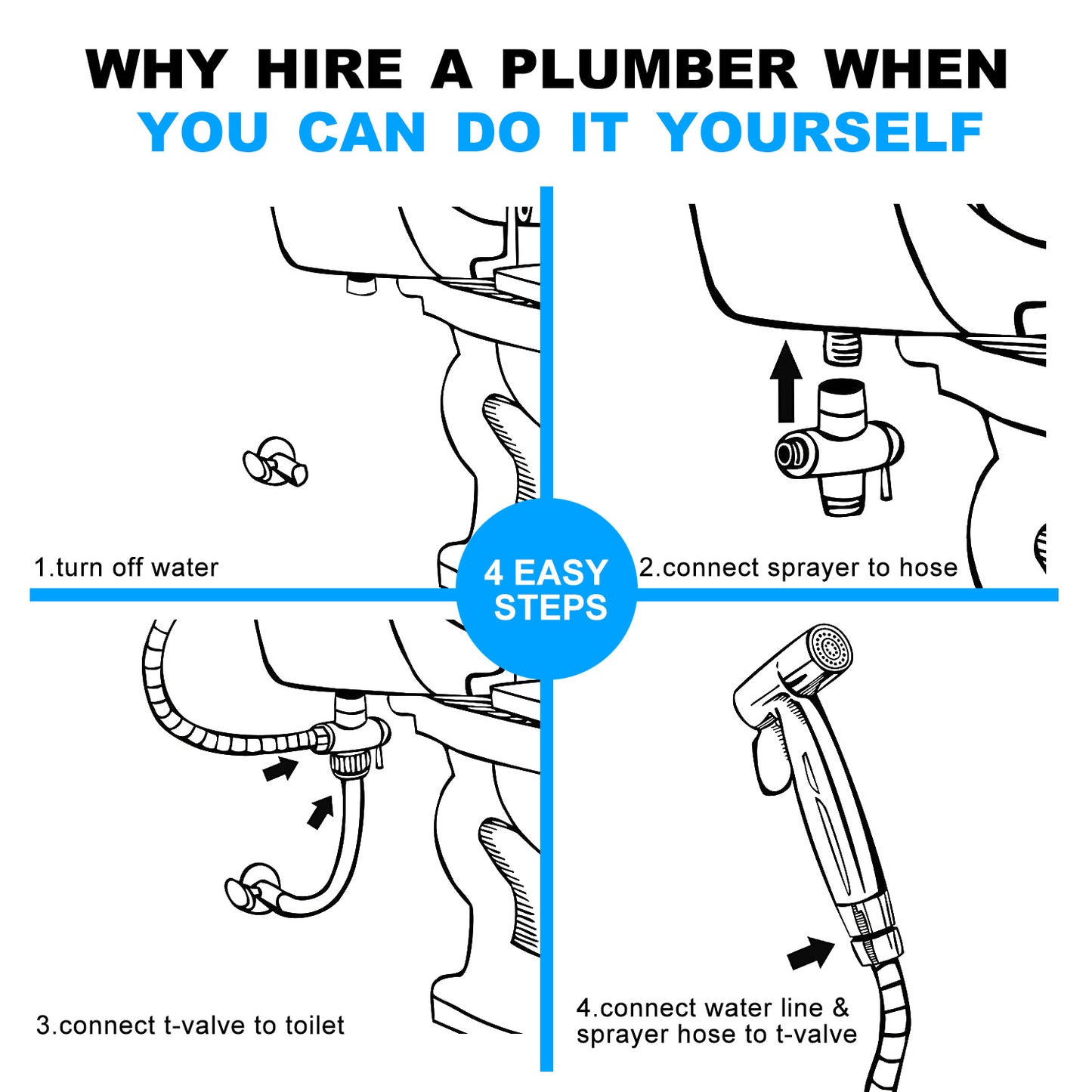 WHY HIRE A PLUMBER WHEN
YOU CAN DO IT YOURSELF

1.turn off water

4 EASY STEPS

2.connect sprayer to hose

3.connect t-valve to toilet

4.connect water line & sprayer hose to t-valve