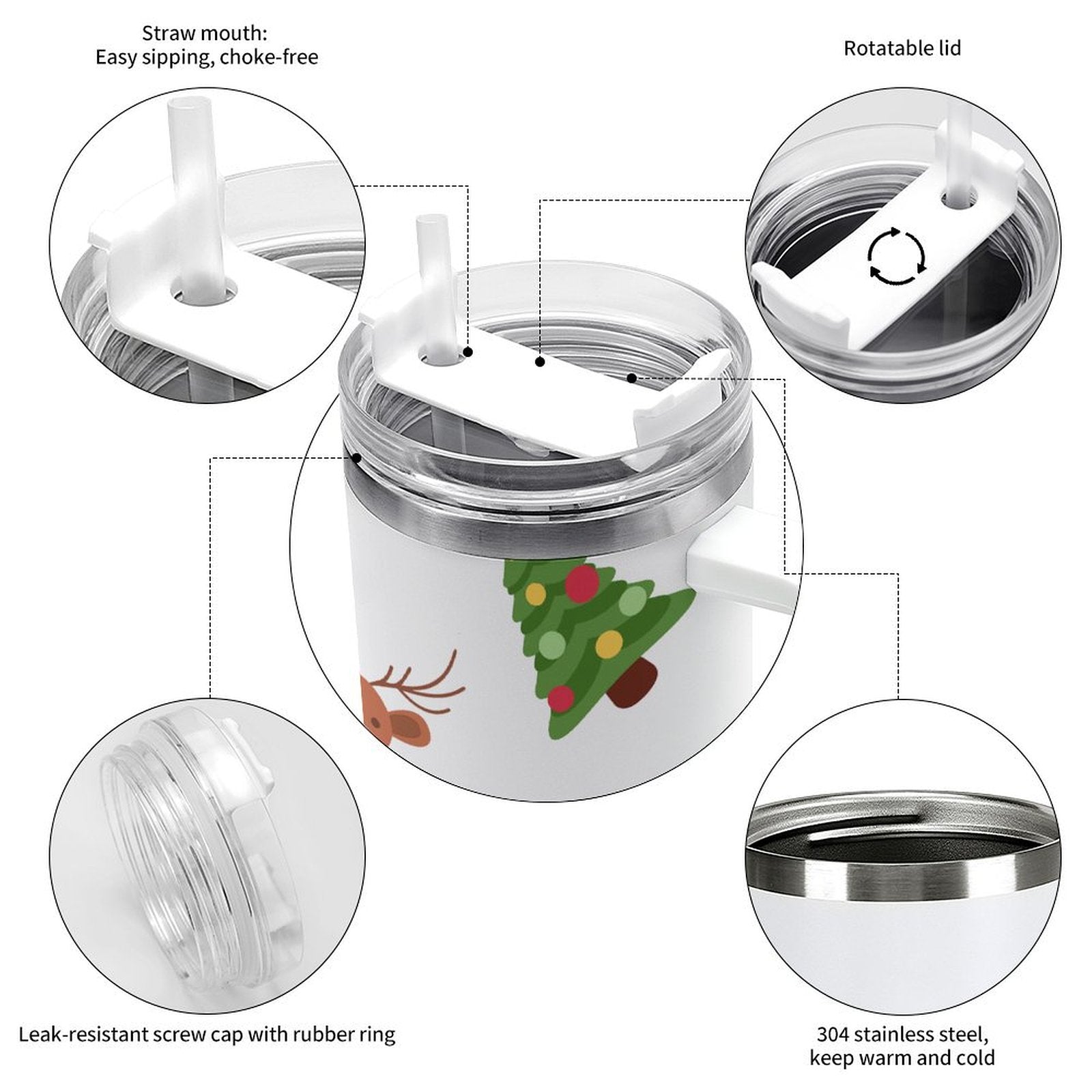 Straw mouth:
Easy sipping, choke-free

Rotatable lid

Leak-resistant screw cap with rubber ring

304 stainless steel,
keep warm and cold