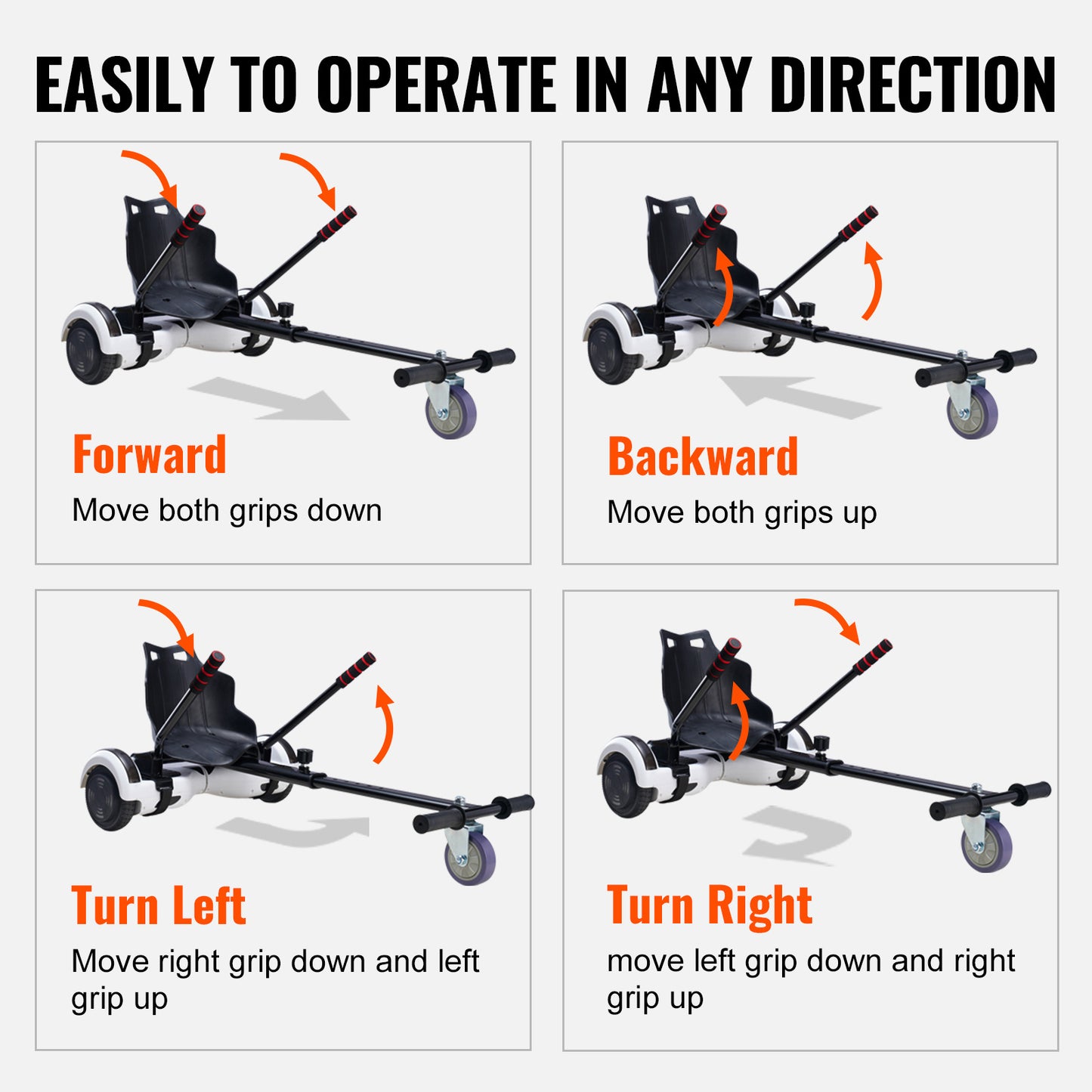 EASILY TO OPERATE IN ANY DIRECTION

Forward

Move both grips down

Backward

Move both grips up

Turn Left

Move right grip down and left grip up

Turn Right

move left grip down and right grip up