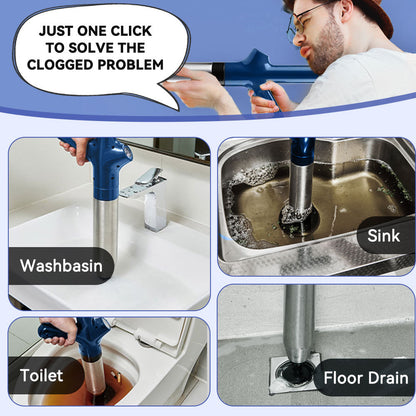 JUST ONE CLICK TO SOLVE THE CLOGGED PROBLEM

Washbasin

Sink

Toilet

Floor Drain