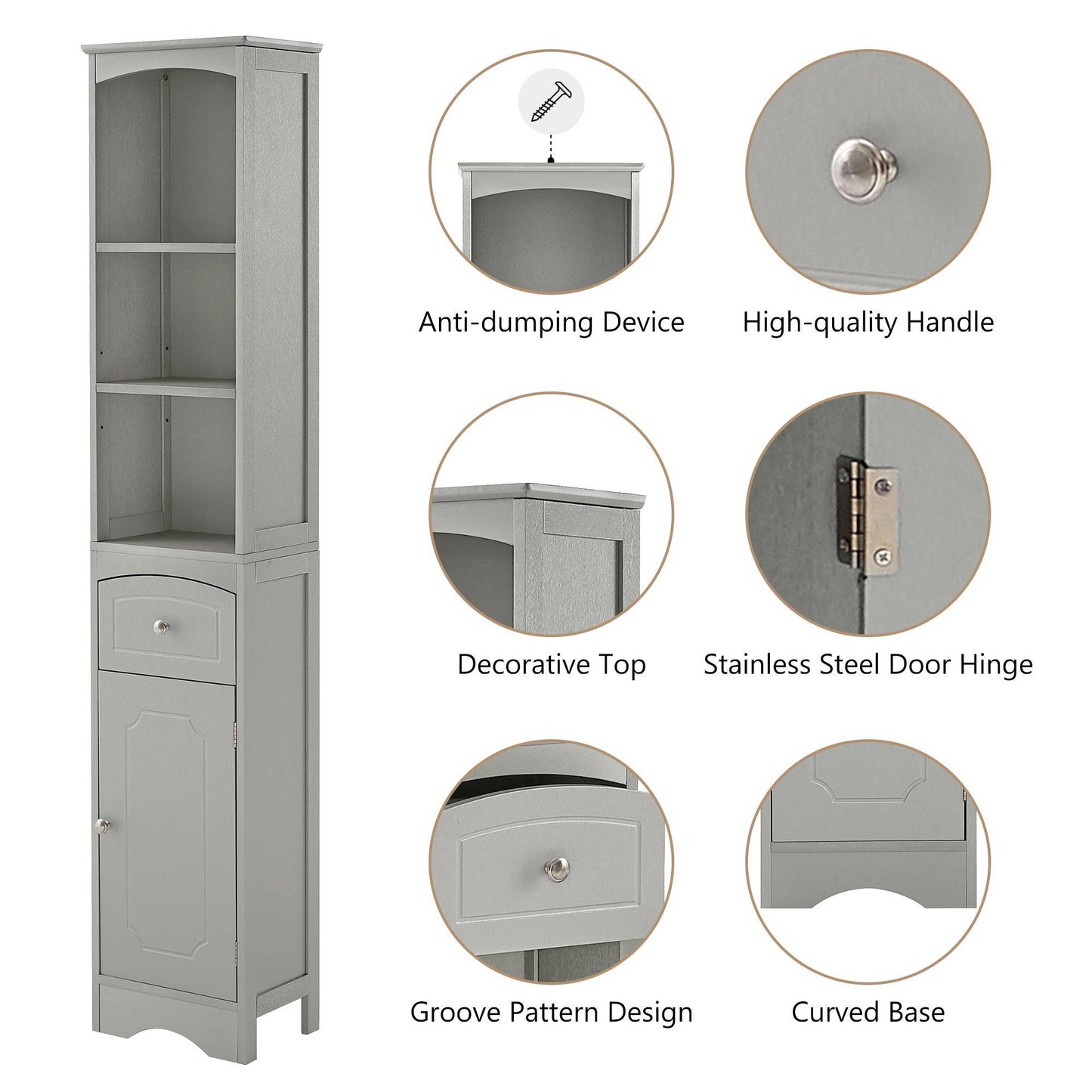 Anti-dumping Device

High-quality Handle

Decorative Top

Stainless Steel Door Hinge

Groove Pattern Design

Curved Base