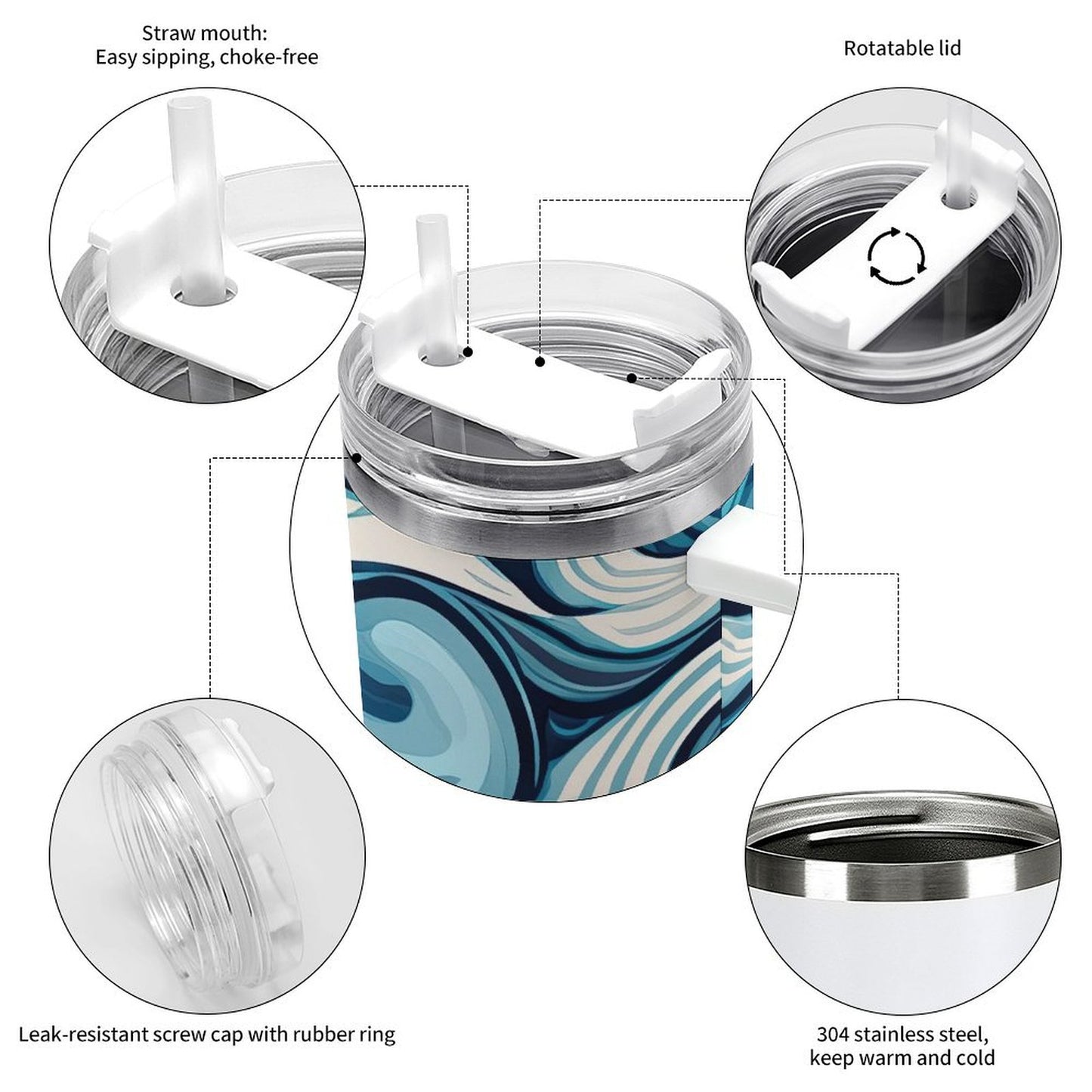 Straw mouth:
Easy sipping, choke-free

Rotatable lid

Leak-resistant screw cap with rubber ring

304 stainless steel,
keep warm and cold