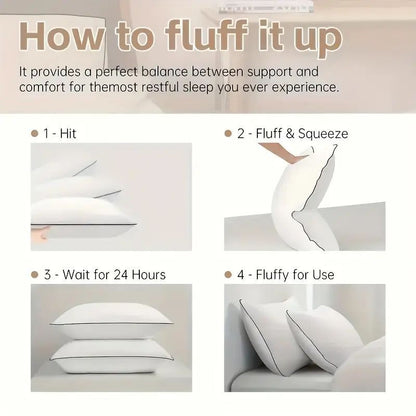 How to fluff it up

It provides a perfect balance between support and comfort for themost restful sleep you ever experience.

1 - Hit

2 - Fluff & Squeeze

3 - Wait for 24 Hours

4 - Fluffy for Use