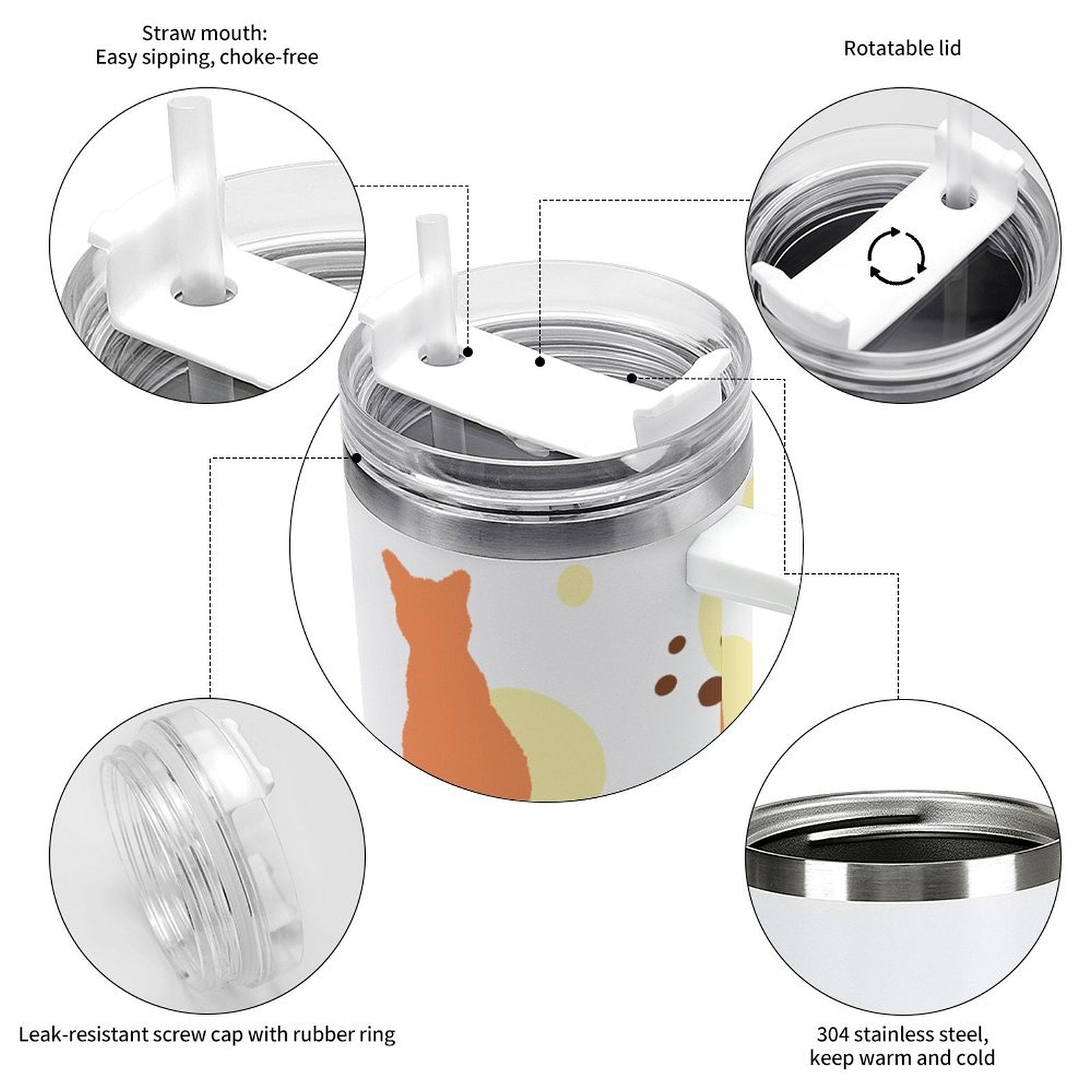 Straw mouth:
Easy sipping, choke-free

Rotatable lid

Leak-resistant screw cap with rubber ring

304 stainless steel,
keep warm and cold