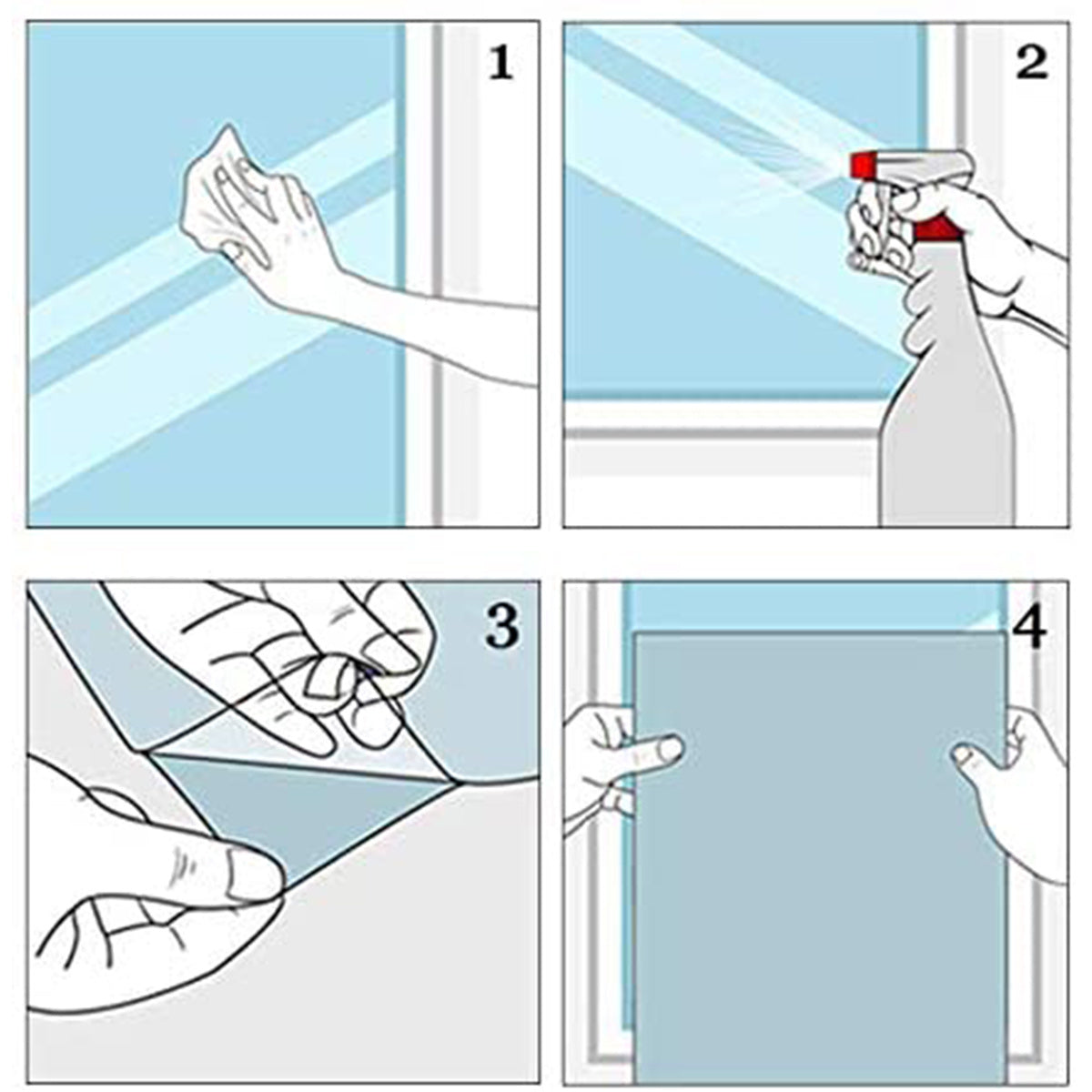 1

2

3

4