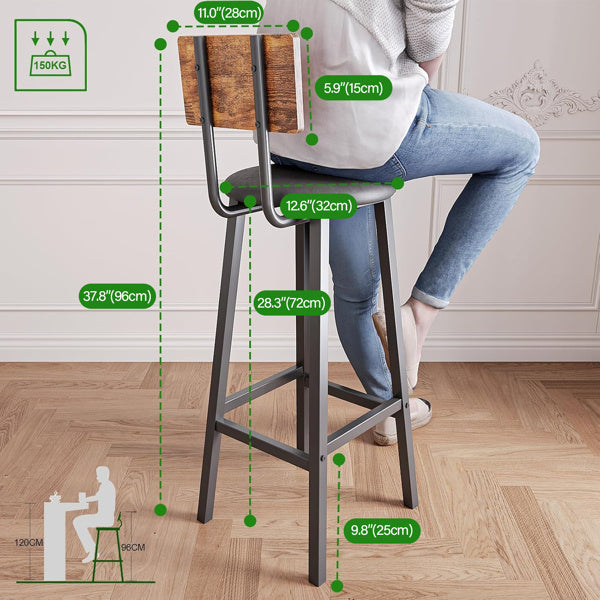 150KG

11.0"(28cm)

5.9"(15cm)

12.6"(32cm)

37.8"(96cm)

28.3"(72cm)

9.8"(25cm)

120CM

96CM