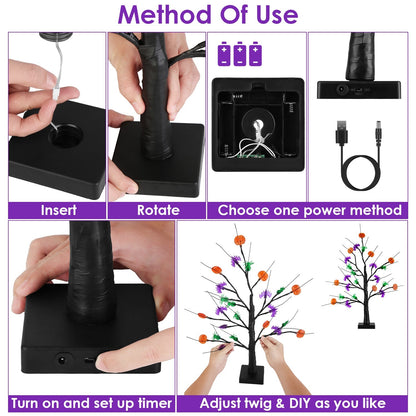 Method Of Use

Insert

Rotate

Choose one power method

Turn on and set up timer

Adjust twig & DIY as you like