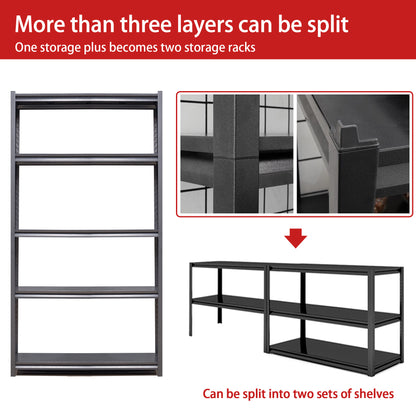 More than three layers can be split
One storage plus becomes two storage racks

Can be split into two sets of shelves